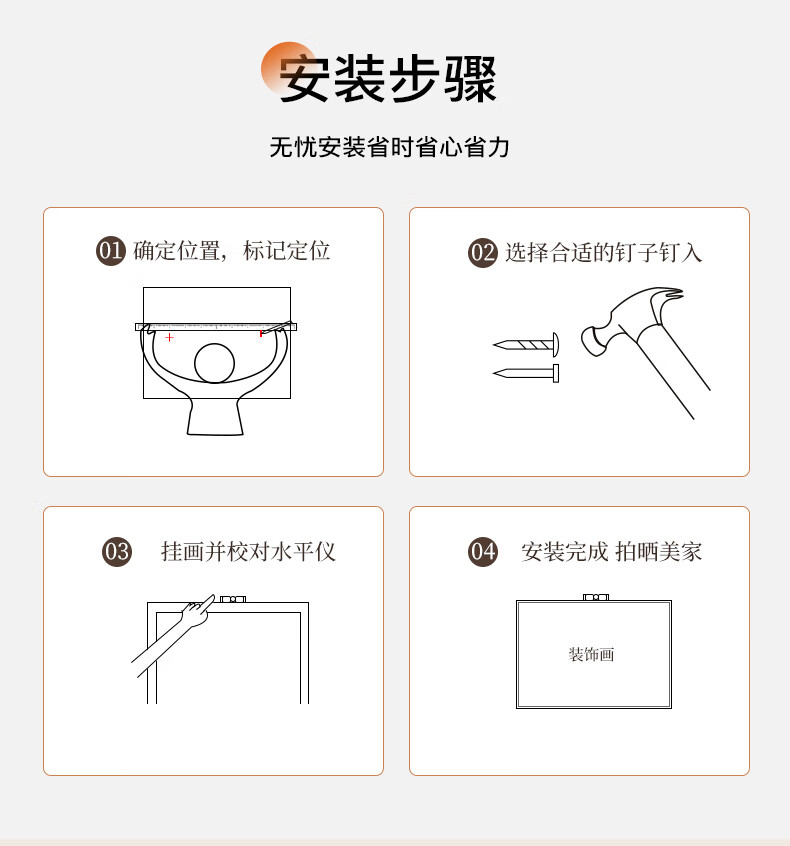 安装步骤

无忧安装省时省心省力

01 确定位置，标记定位

02 选择合适的钉子钉入

03 挂画并校对水平仪

04 安装完成 拍晒美家

装饰画