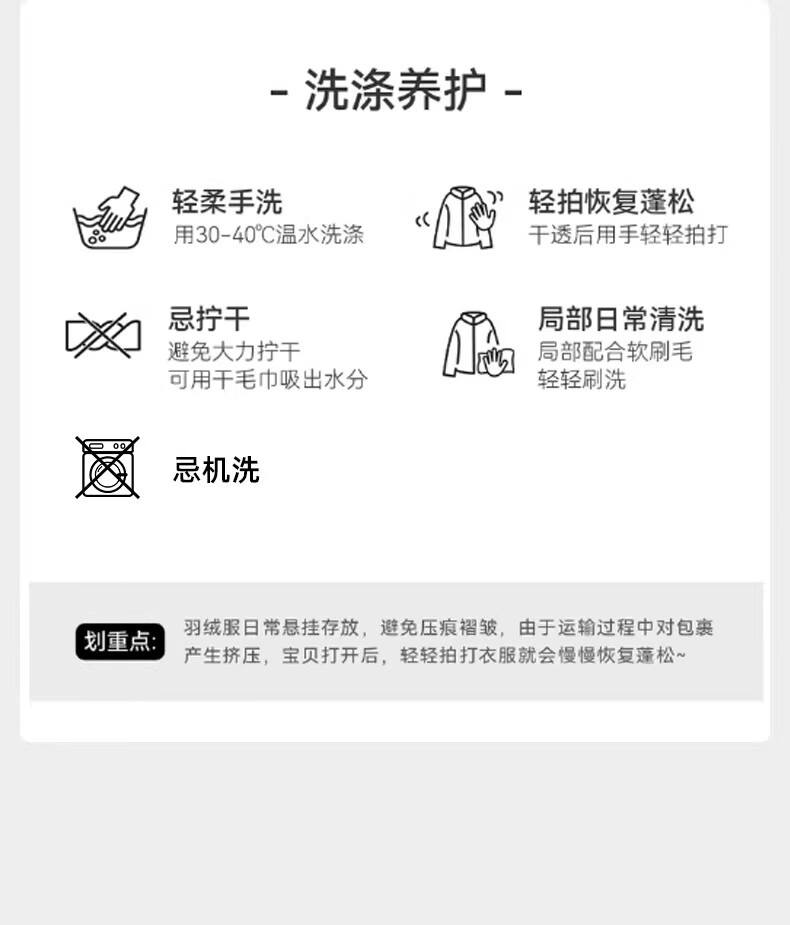 - 洗涤养护 -

轻柔手洗
用30-40℃温水洗涤

轻拍恢复蓬松
干透后用手轻轻拍打

忌拧干
避免大力拧干
可用干毛巾吸出水分

局部日常清洗
局部配合软刷毛
轻轻刷洗

忌机洗

划重点: 羽绒服日常悬挂存放，避免压痕褶皱，由于运输过程中对包裹产生挤压，宝贝打开后，轻轻拍打衣服就会慢慢恢复蓬松~