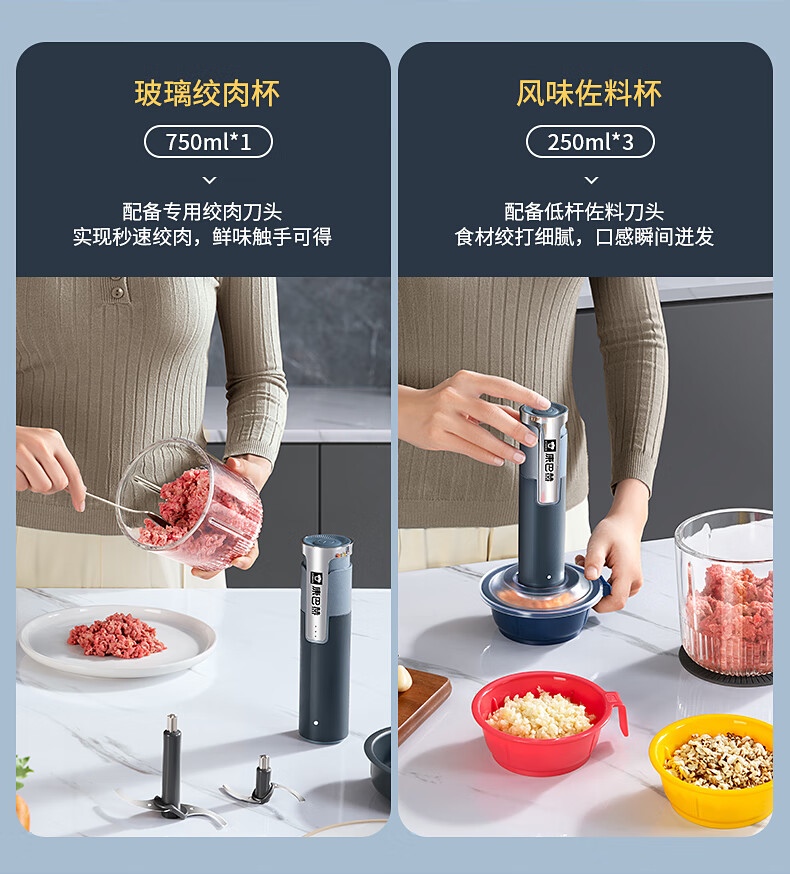 玻璃绞肉杯

750ml*1

配备专用绞肉刀头
实现秒速绞肉，鲜味触手可得

康巴赫

风味佐料杯

250ml*3

配备低杆佐料刀头
食材绞打细腻，口感瞬间迸发

康巴赫