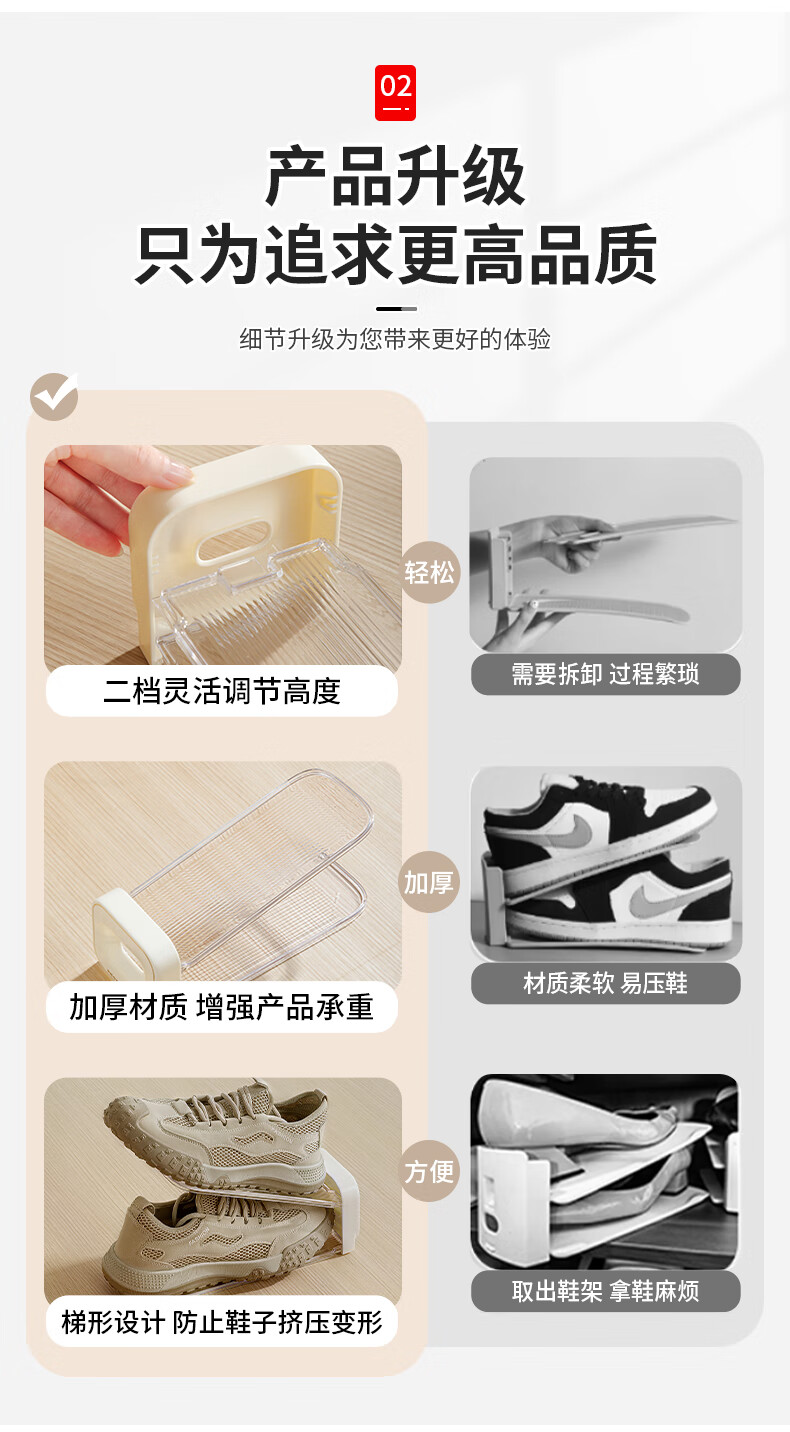 02

产品升级
只为追求更高品质

细节升级为您带来更好的体验

二档灵活调节高度

轻松

需要拆卸 过程繁琐

加厚材质 增强产品承重

加厚

材质柔软 易压鞋

梯形设计 防止鞋子挤压变形

方便

取出鞋架 拿鞋麻烦