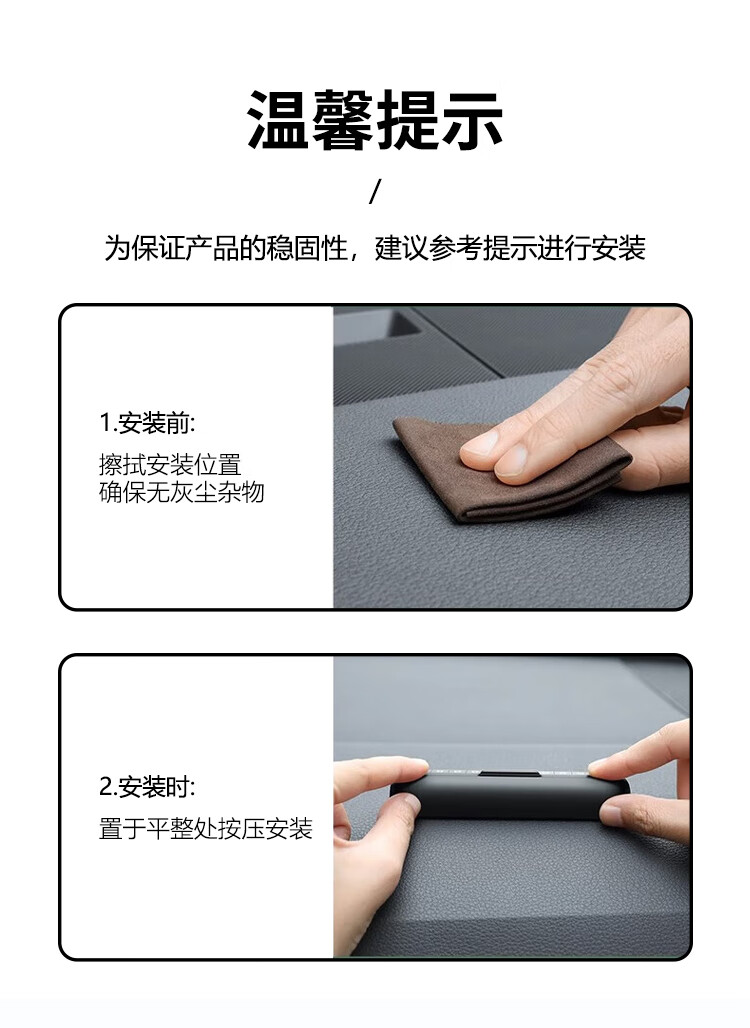 温馨提示

/

为保证产品的稳固性，建议参考提示进行安装

1.安装前:

擦拭安装位置
确保无灰尘杂物

2.安装时:

置于平整处按压安装