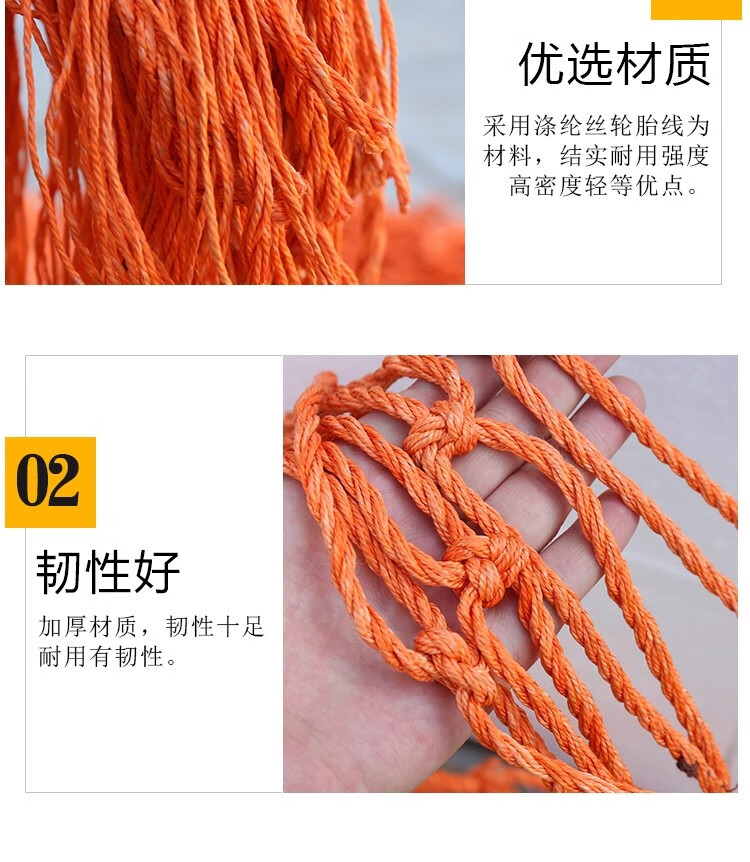 优选材质

采用涤纶丝轮胎线为材料，结实耐用强度高密度轻等优点。

02

韧性好

加厚材质，韧性十足耐用有韧性。