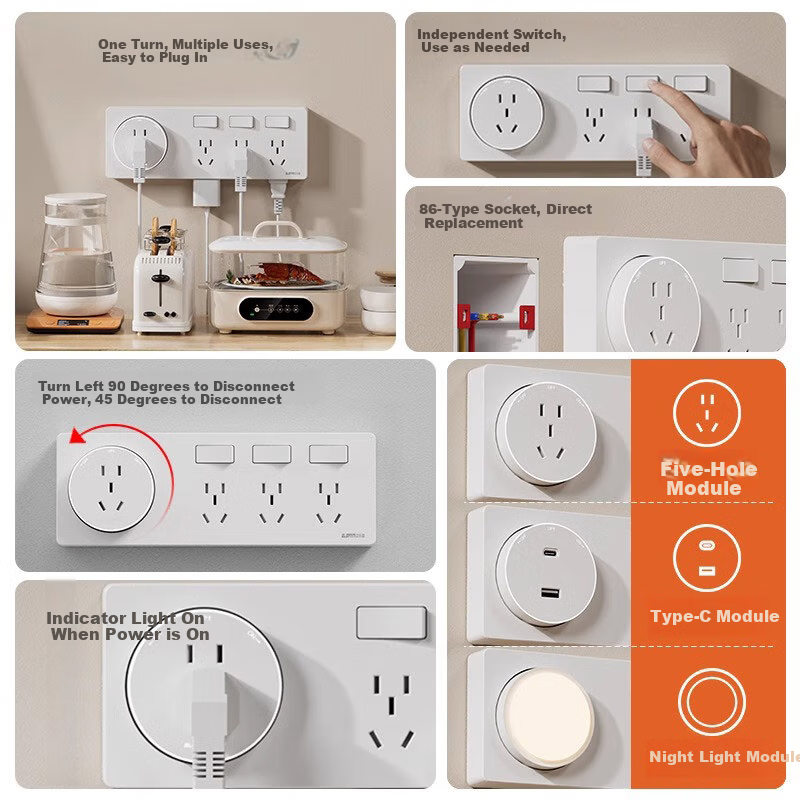 One Turn, Multiple Uses, Easy to Plug In

Independent Switch, Use as Needed

86-Type Socket, Direct Replacement

Turn Left 90 Degrees to Disconnect Power, 45 Degrees to Disconnect

Indicator Light On When Power is On

Five-Hole Module

Type-C Module

Night Light Module