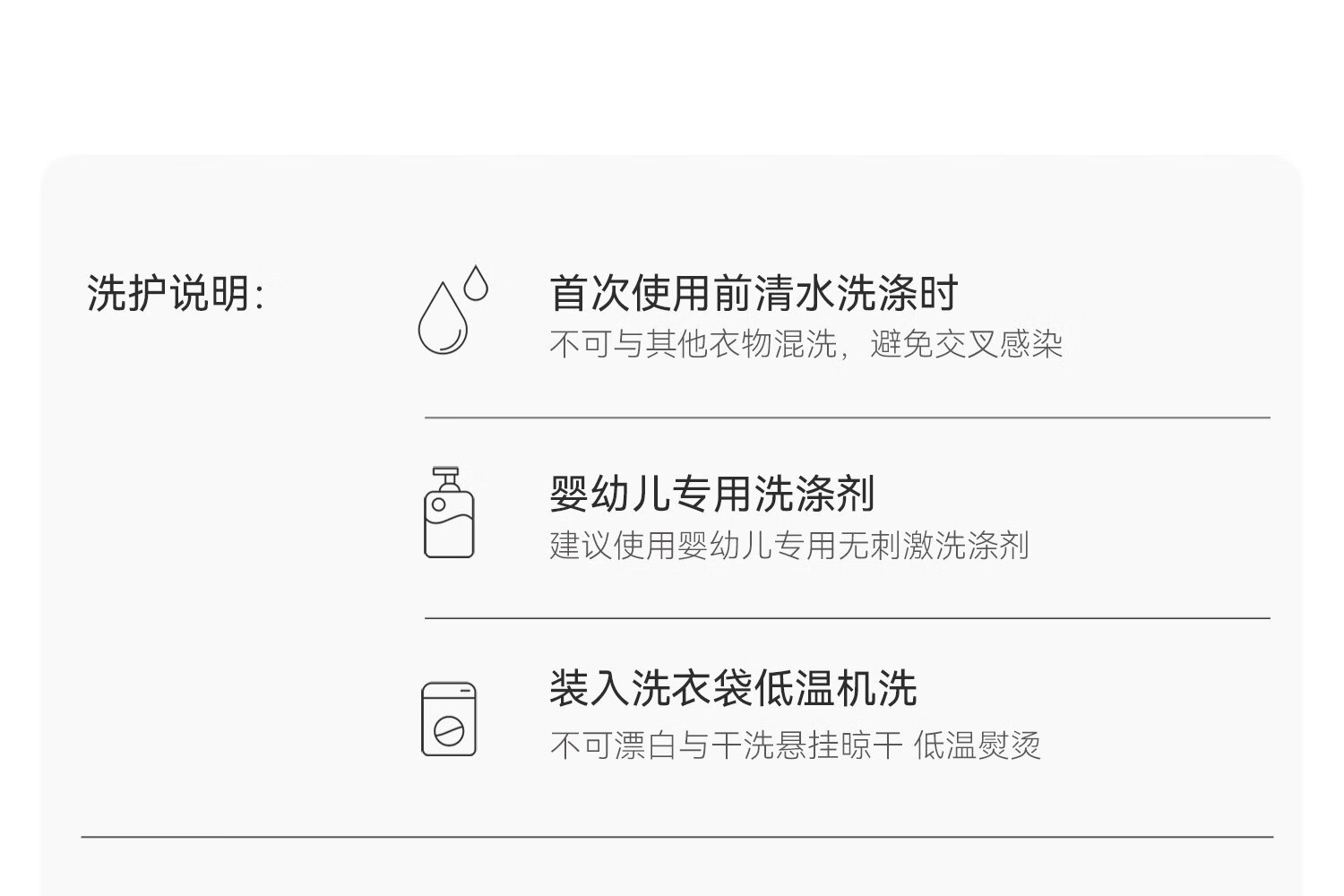 洗护说明:

首次使用前清水洗涤时
不可与其他衣物混洗，避免交叉感染

婴幼儿专用洗涤剂
建议使用婴幼儿专用无刺激洗涤剂

装入洗衣袋低温机洗
不可漂白与干洗悬挂晾干 低温熨烫