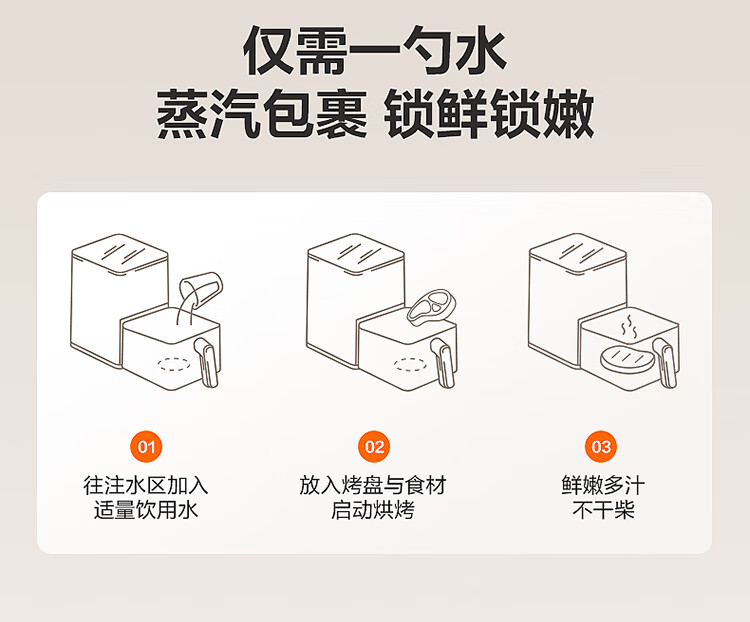 仅需一勺水
蒸汽包裹 锁鲜锁嫩

01
往注水区加入
适量饮用水

02
放入烤盘与食材
启动烘烤

03
鲜嫩多汁
不干柴