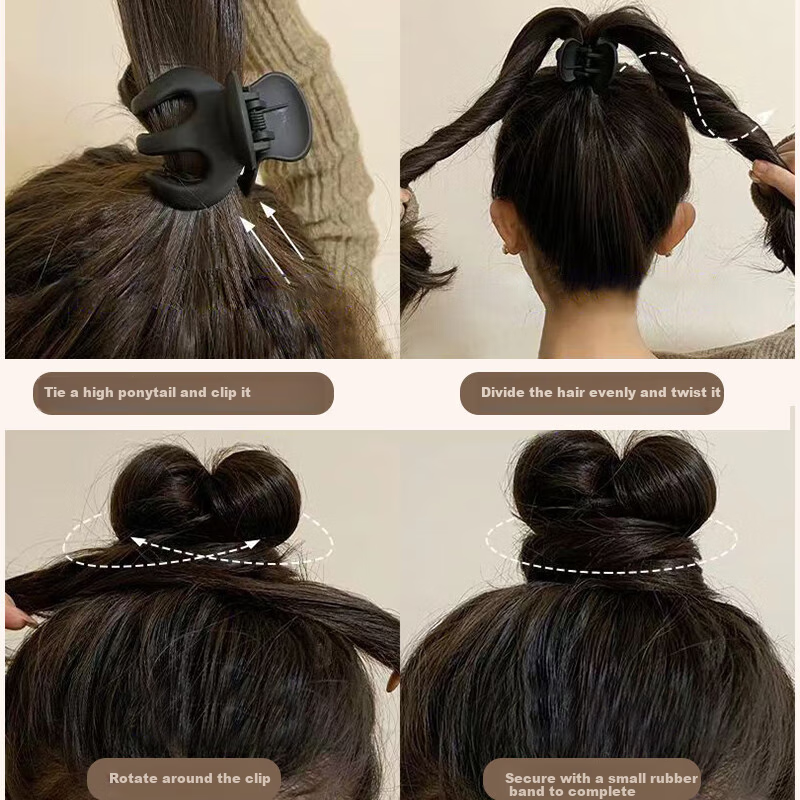 Tie a high ponytail and clip it

Divide the hair evenly and twist it

Rotate around the clip

Secure with a small rubber band to complete