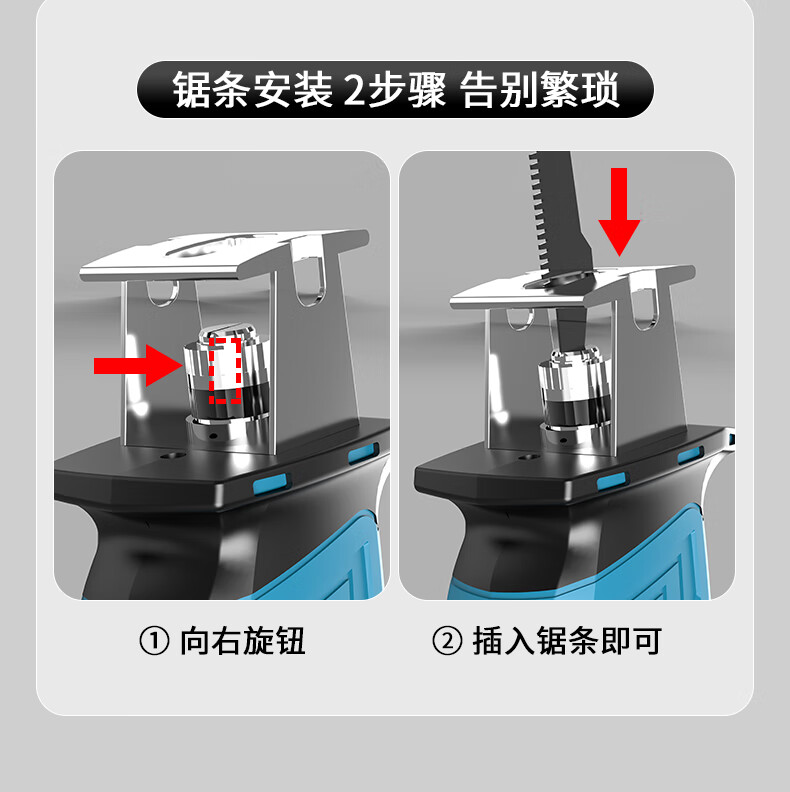 锯条安装 2步骤 告别繁琐

① 向右旋钮

② 插入锯条即可