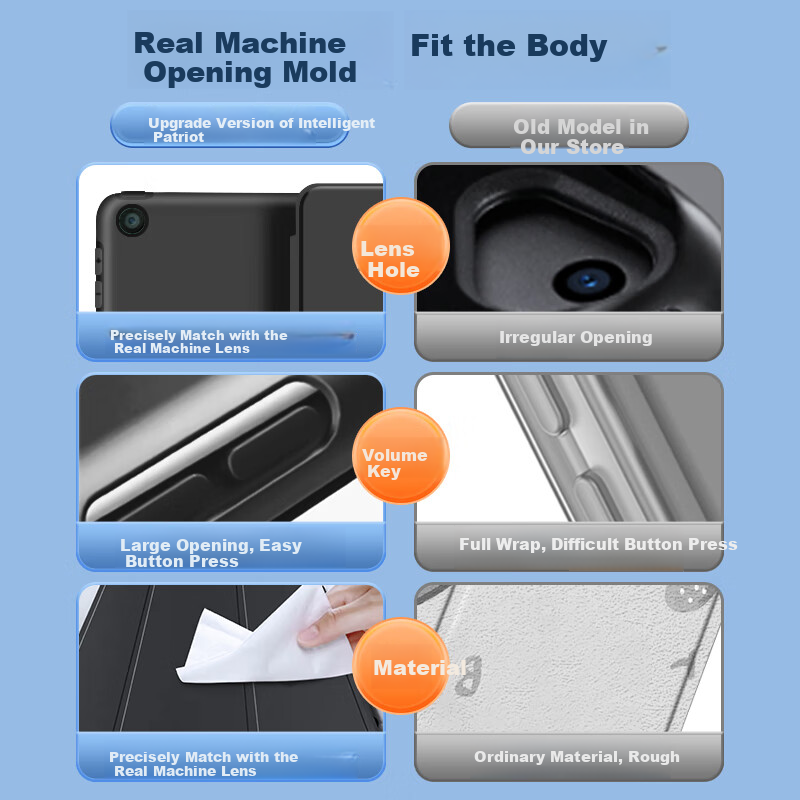 Real Machine Opening Mold

Fit the Body

Upgrade Version of Intelligent Patriot

Old Model in Our Store

Lens Hole

Precisely Match with the Real Machine Lens

Irregular Opening

Volume Key

Large Opening, Easy Button Press

Full Wrap, Difficult Button Press

Material

Precisely Match with the Real Machine Lens

Ordinary Material, Rough