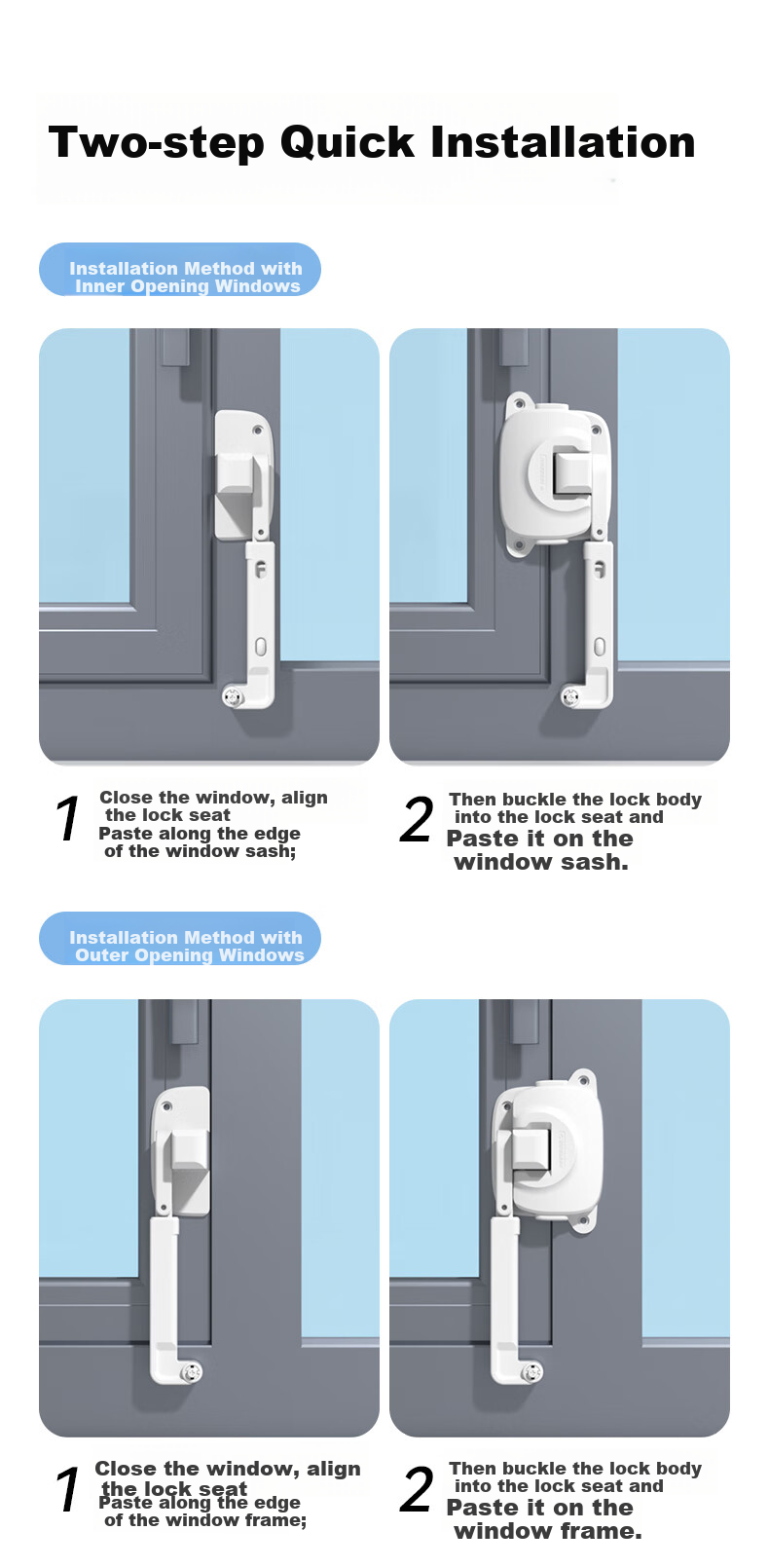 Two-step Quick Installation

Installation Method with Inner Opening Windows

1

Close the window, align the lock seat Paste along the edge of the window sash;

2

Then buckle the lock body into the lock seat and Paste it on the window sash.

Installation Method with Outer Opening Windows

1

Close the window, align the lock seat Paste along the edge of the window frame;

2

Then buckle the lock body into the lock seat and Paste it on the window frame.