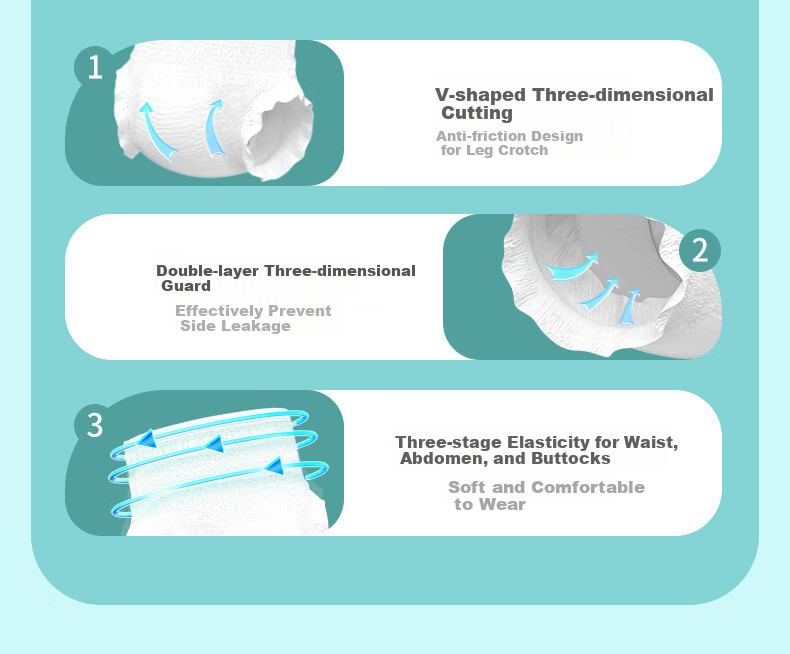 1

V-shaped Three-dimensional Cutting

Anti-friction Design for Leg Crotch

Double-layer Three-dimensional Guard

Effectively Prevent Side Leakage

2

3

Three-stage Elasticity for Waist, Abdomen, and Buttocks

Soft and Comfortable to Wear