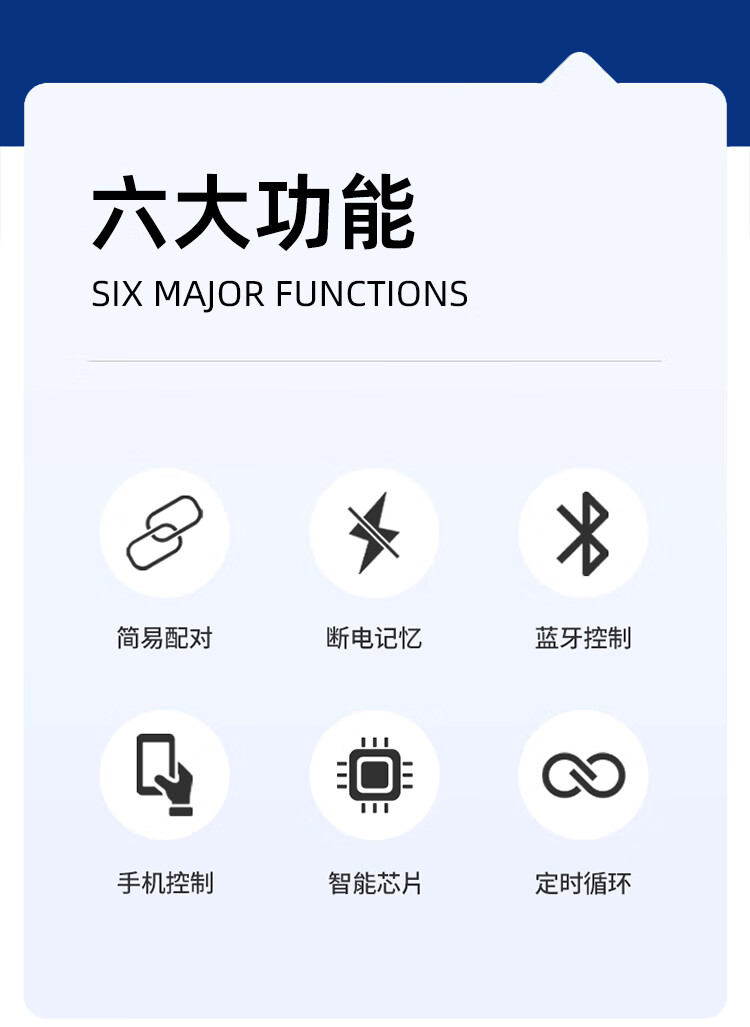 六大功能

SIX MAJOR FUNCTIONS

简易配对

断电记忆

蓝牙控制

手机控制

智能芯片

定时循环