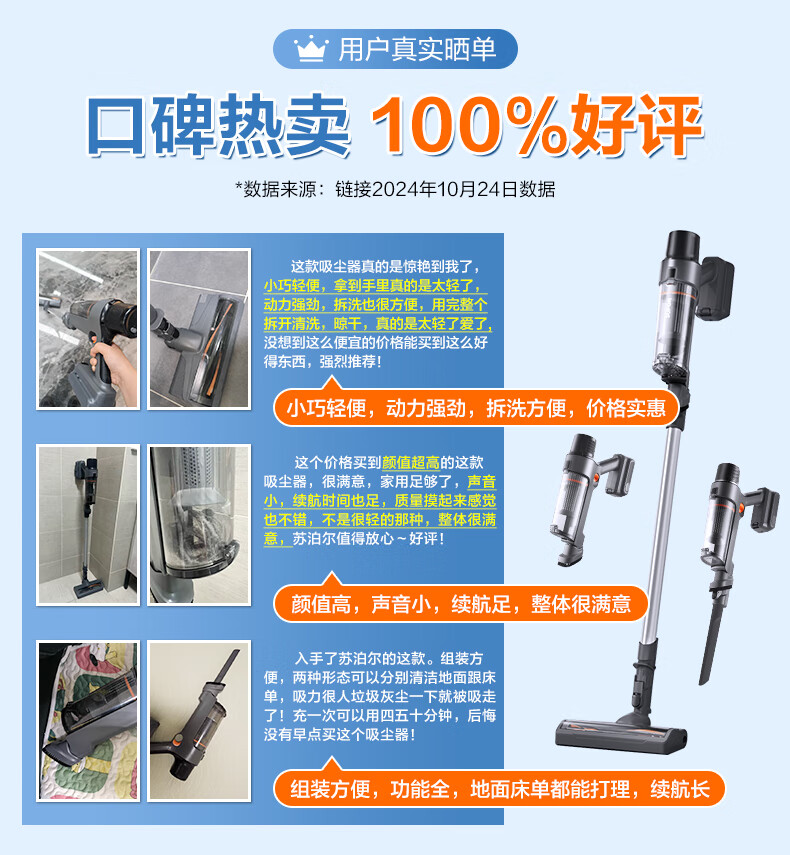 用户真实晒单

口碑热卖 100%好评

*数据来源：链接2024年10月24日数据

这款吸尘器真的是惊艳到我了，小巧轻便，拿到手里真的是太轻了，动力强劲，拆洗也很方便，用完整个拆开清洗，晾干，真的是太轻了爱了，没想到这么便宜的价格能买到这么好得东西，强烈推荐！

小巧轻便，动力强劲，拆洗方便，价格实惠

这个价格买到颜值超高的这款吸尘器，很满意，家用足够了，声音小，续航时间也足，质量摸起来感觉也不错，不是很轻的那种，整体很满意，苏泊尔值得放心～好评！

颜值高，声音小，续航足，整体很满意

入手了苏泊尔的这款。组装方便，两种形态可以分别清洁地面跟床单，吸力很人垃圾灰尘一下就被吸走了！充一次可以用四五十分钟，后悔没有早点买这个吸尘器！

组装方便，功能全，地面床单都能打理，续航长