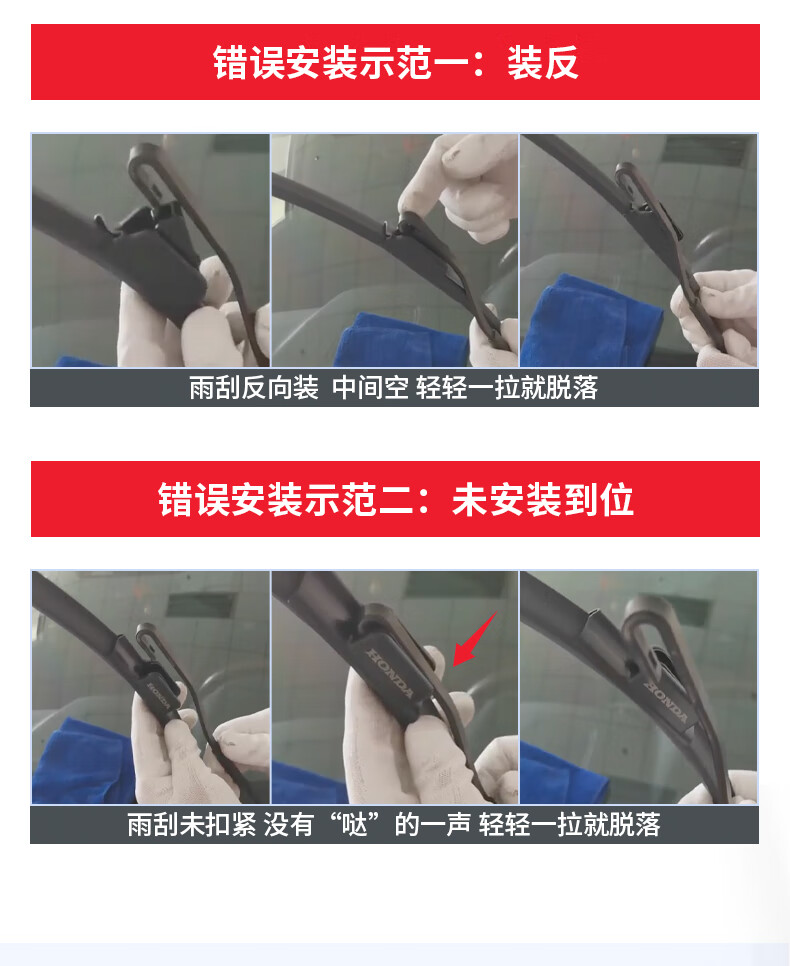 错误安装示范一：装反

雨刮反向装 中间空 轻轻一拉就脱落

错误安装示范二：未安装到位

HONDA

HONDA

HONDA

雨刮未扣紧 没有“哒”的一声 轻轻一拉就脱落