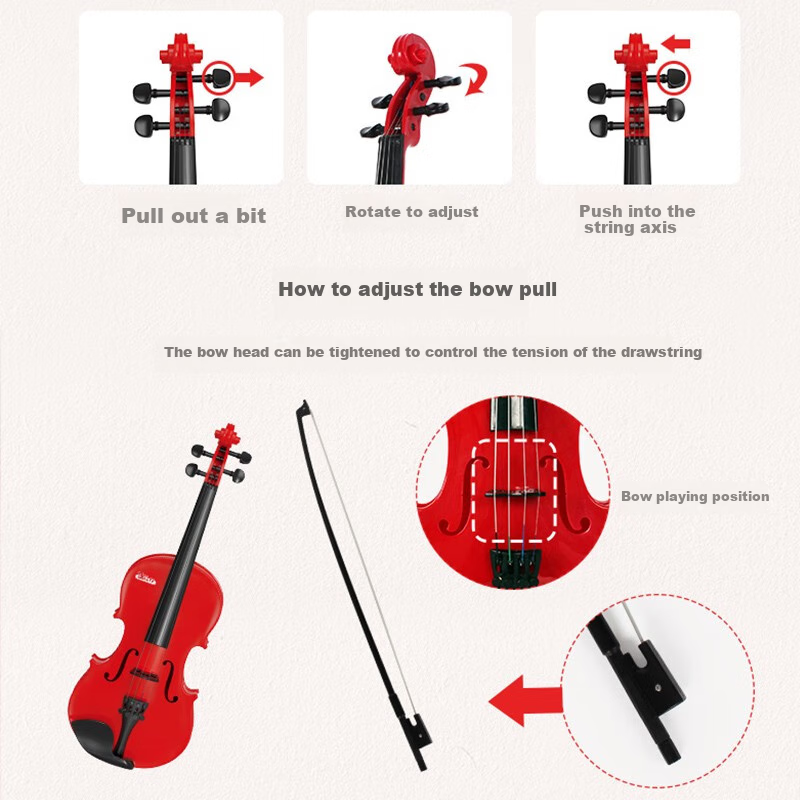 Pull out a bit

Rotate to adjust

Push into the string axis

How to adjust the bow pull

The bow head can be tightened to control the tension of the drawstring

Bow playing position