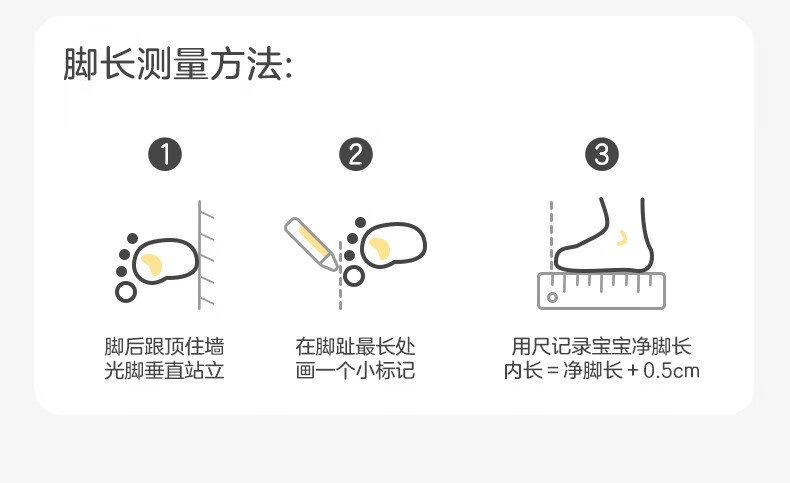 脚长测量方法:

1
脚后跟顶住墙
光脚垂直站立

2
在脚趾最长处
画一个小标记

3
用尺记录宝宝净脚长
内长 = 净脚长 + 0.5cm