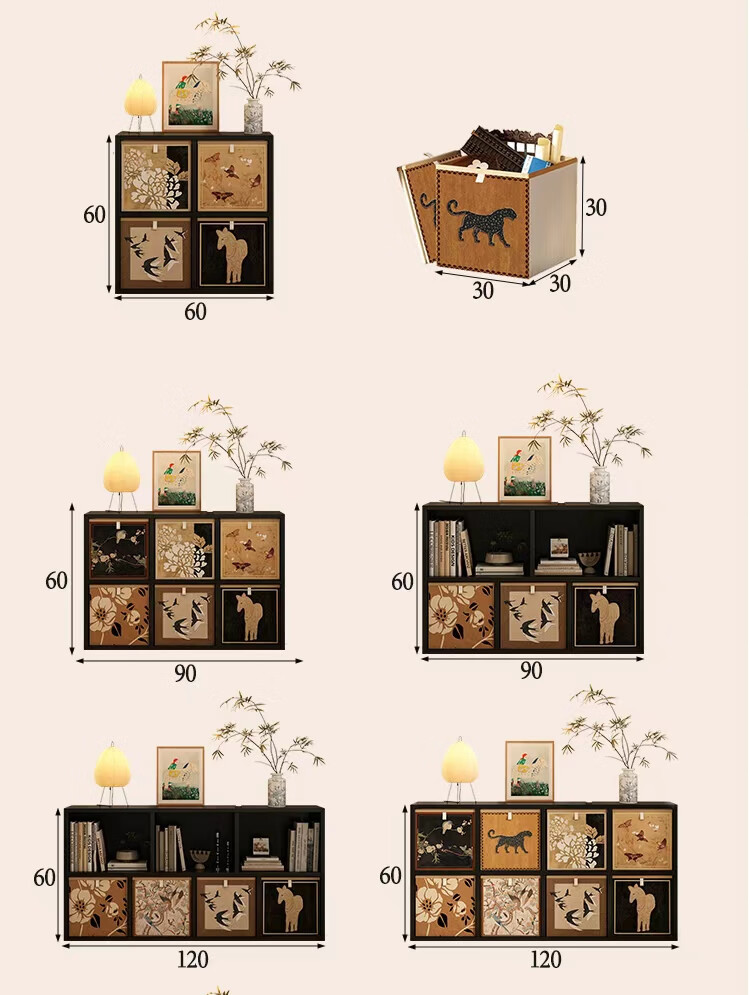 60
60
30
30
30
60
90
60
90
60
120
60
120