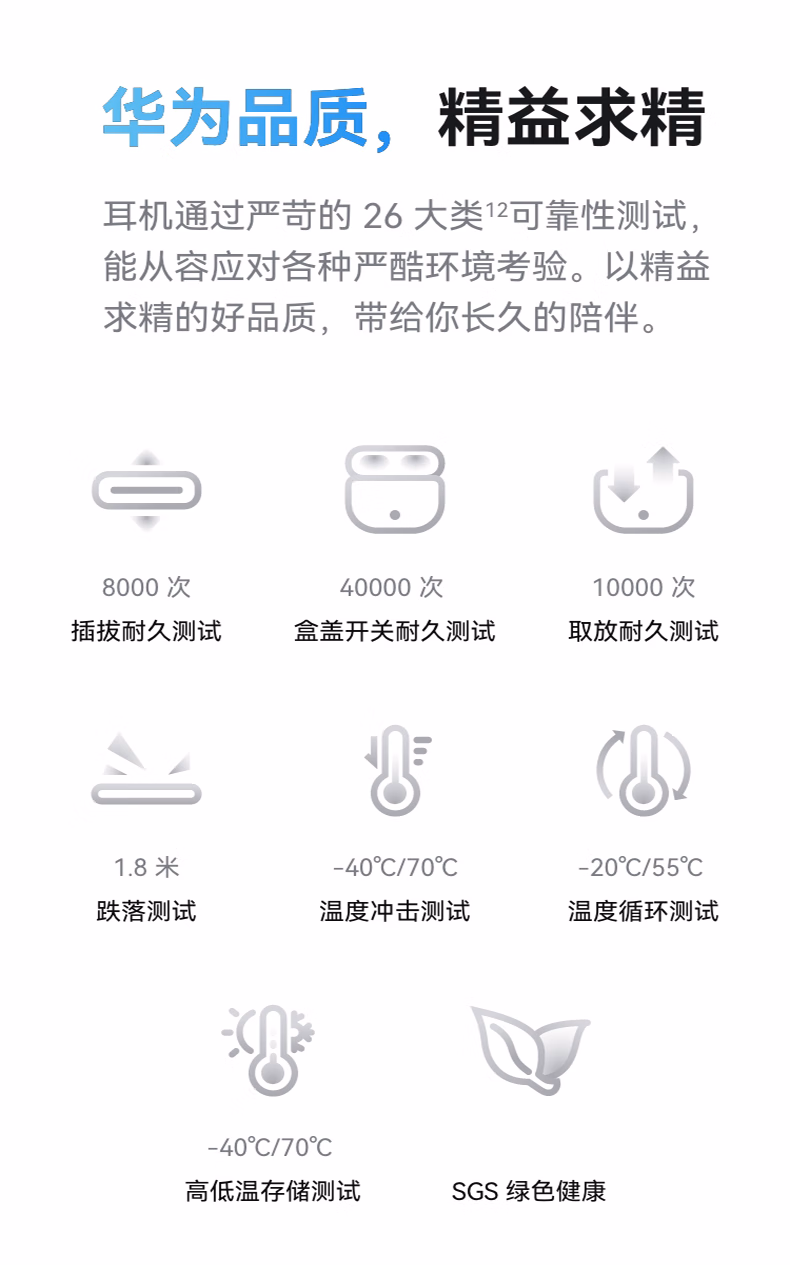 华为品质，精益求精

耳机通过严苛的26大类$^{12}$可靠性测试，能从容应对各种严酷环境考验。以精益求精的好品质，带给你长久的陪伴。

8000次
插拔耐久测试

40000次
盒盖开关耐久测试

10000次
取放耐久测试

1.8米
跌落测试

-40℃/70℃
温度冲击测试

-20℃/55℃
温度循环测试

-40℃/70℃
高低温存储测试

SGS绿色健康