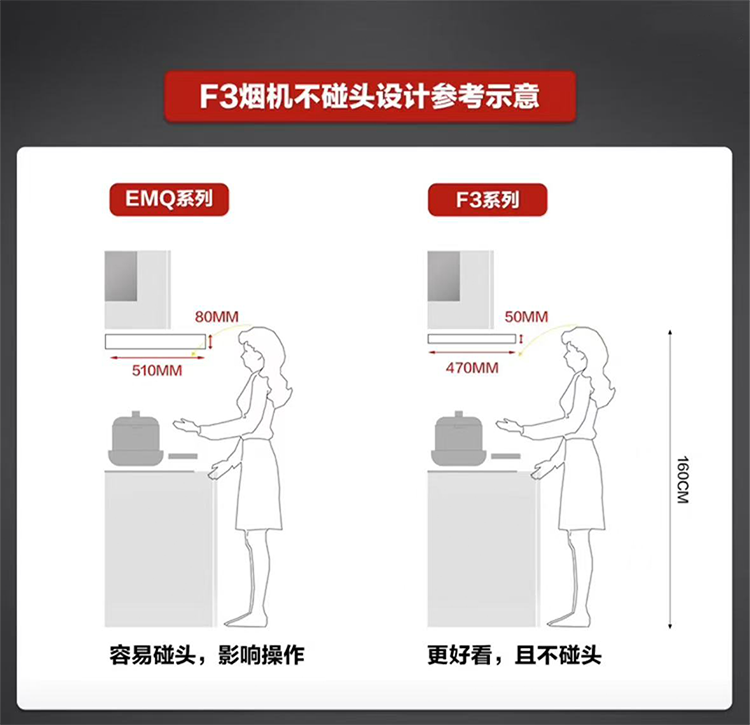 F3烟机不碰头设计参考示意

EMQ系列

80MM

510MM

容易碰头，影响操作

F3系列

50MM

470MM

160CM

更好看，且不碰头