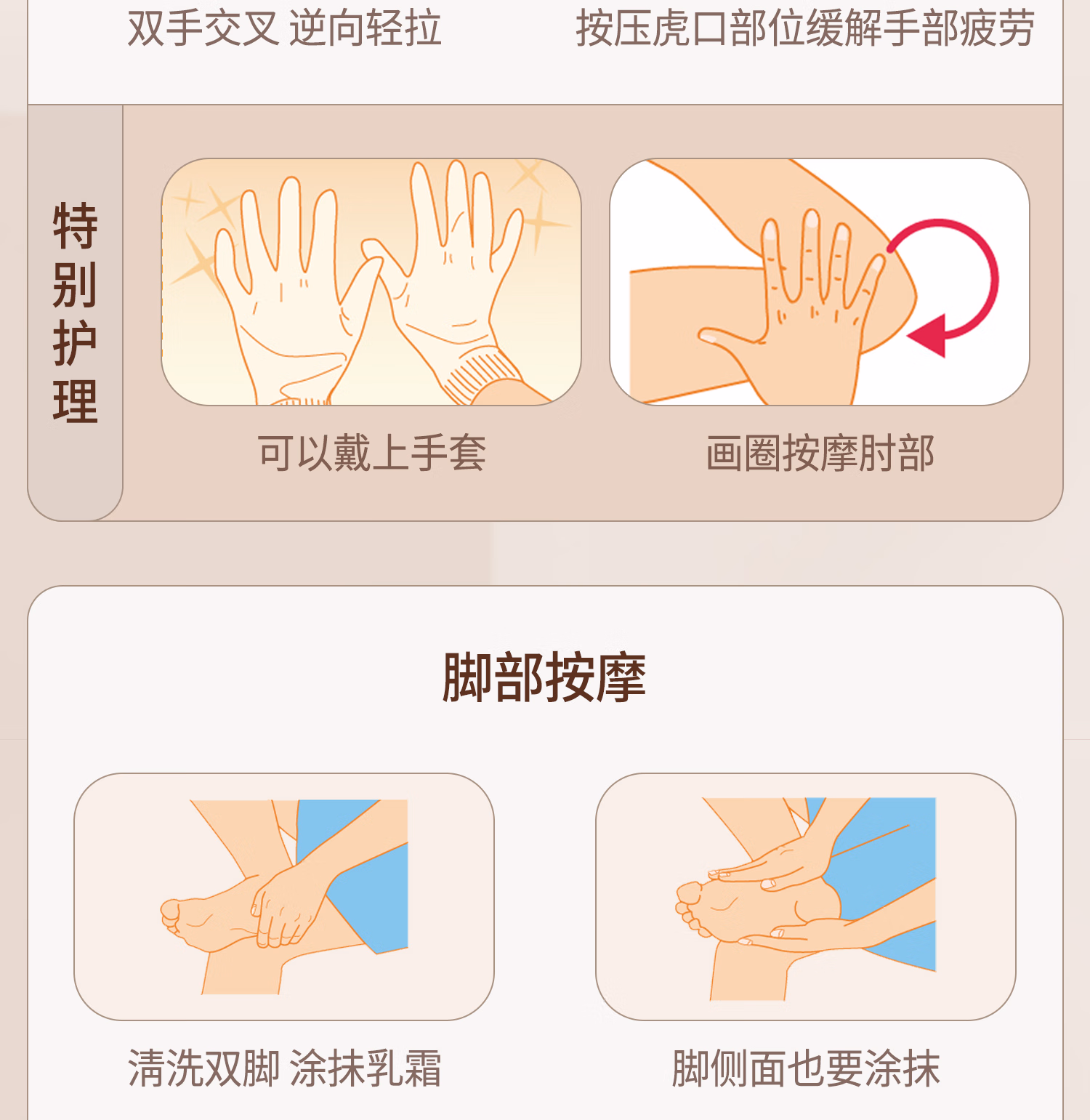 双手交叉 逆向轻拉

按压虎口部位缓解手部疲劳

特别护理

可以戴上手套

画圈按摩肘部

脚部按摩

清洗双脚 涂抹乳霜

脚侧面也要涂抹