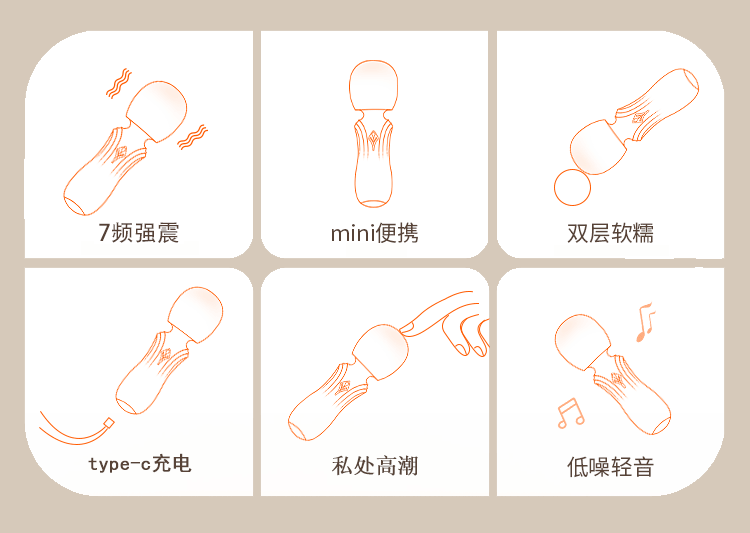 7频强震

mini便携

双层软糯

type-c充电

私处高潮

低噪轻音