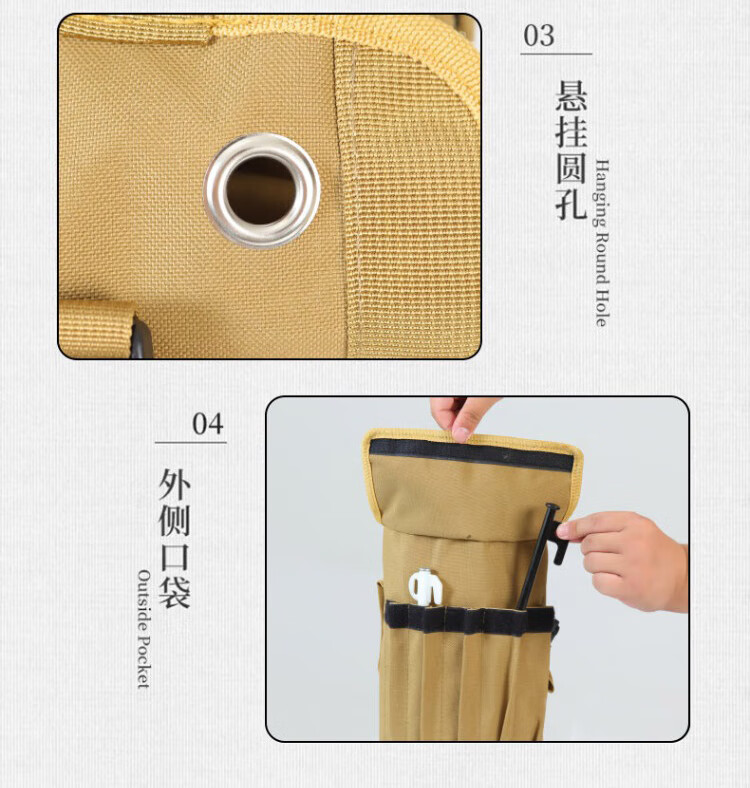 03

悬挂圆孔

Hanging Round Hole

04

外侧口袋

Outside Pocket