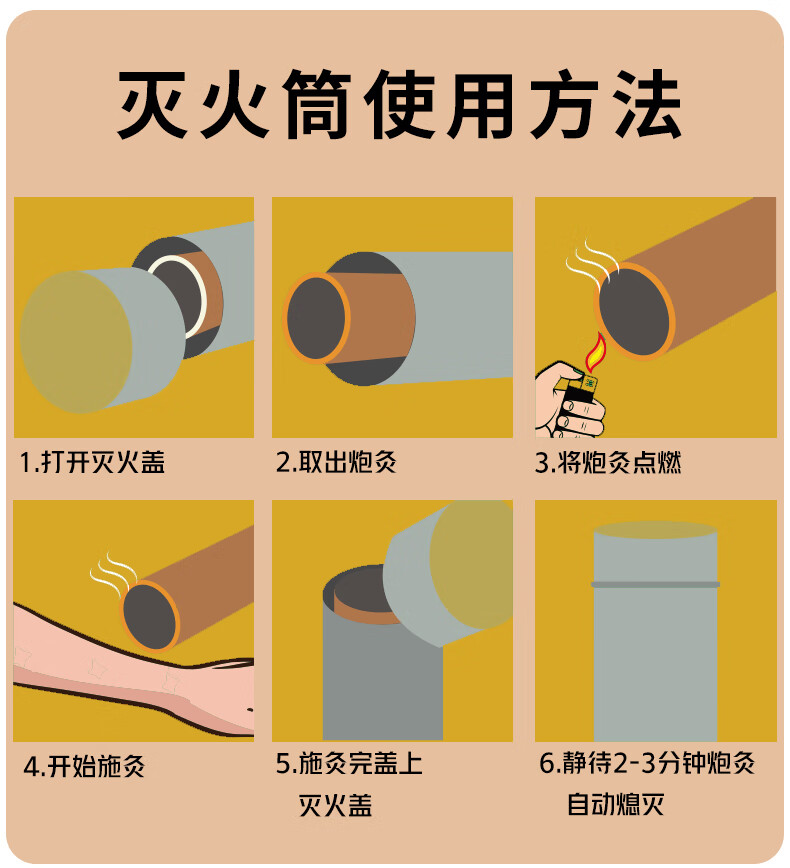 灭火筒使用方法

1.打开灭火盖

2.取出炮灸

3.将炮灸点燃

4.开始施灸

5.施灸完盖上灭火盖

6.静待2-3分钟炮灸自动熄灭