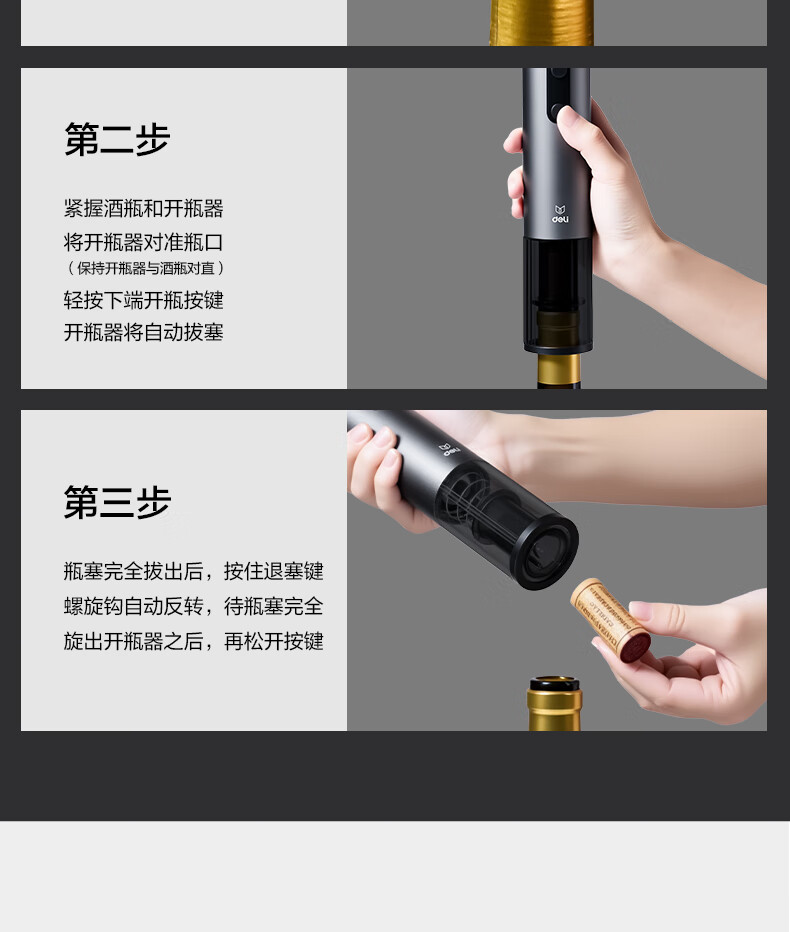 第二步

紧握酒瓶和开瓶器
将开瓶器对准瓶口
（保持开瓶器与酒瓶对直）
轻按下端开瓶按键
开瓶器将自动拔塞

deli

第三步

瓶塞完全拔出后，按住退塞键
螺旋钩自动反转，待瓶塞完全
旋出开瓶器之后，再松开按键

deli