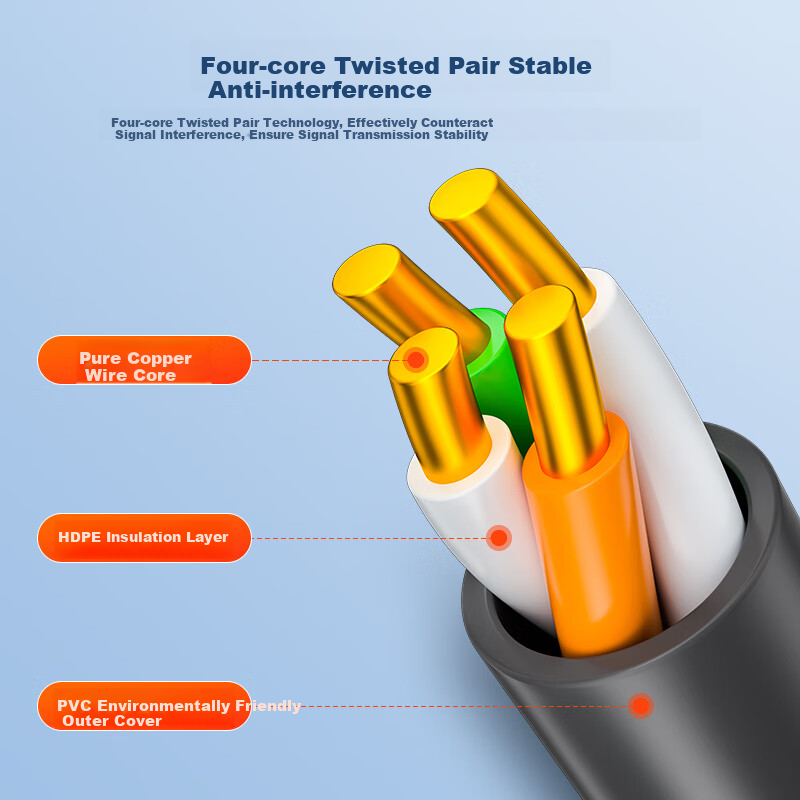 Four-core Twisted Pair Stable Anti-interference

Four-core Twisted Pair Technology, Effectively Counteract Signal Interference, Ensure Signal Transmission Stability

Pure Copper Wire Core

HDPE Insulation Layer

PVC Environmentally Friendly Outer Cover