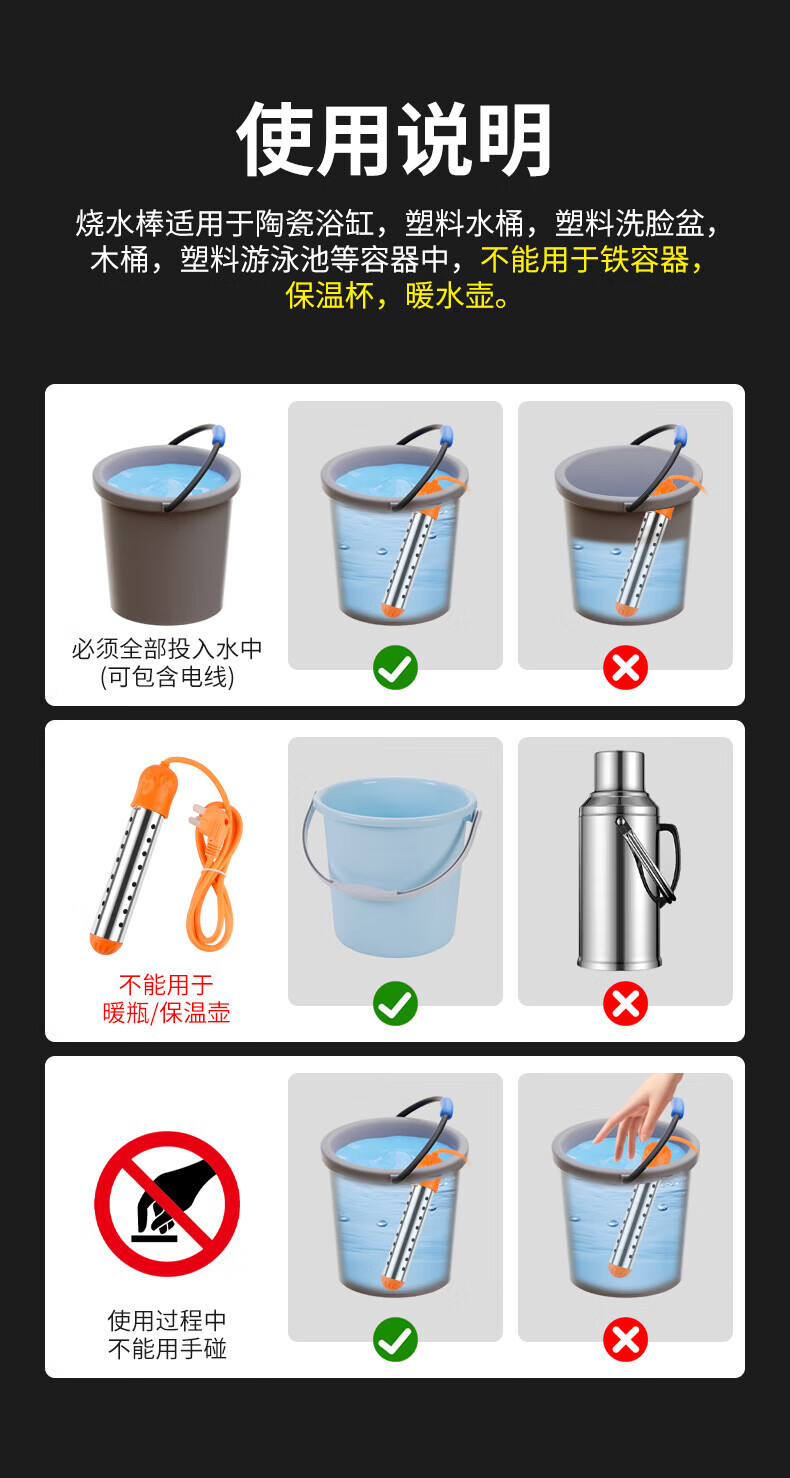 使用说明

烧水棒适用于陶瓷浴缸，塑料水桶，塑料洗脸盆，木桶，塑料游泳池等容器中，不能用于铁容器，保温杯，暖水壶。

必须全部投入水中
(可包含电线)

不能用于
暖瓶/保温壶

使用过程中
不能用手碰