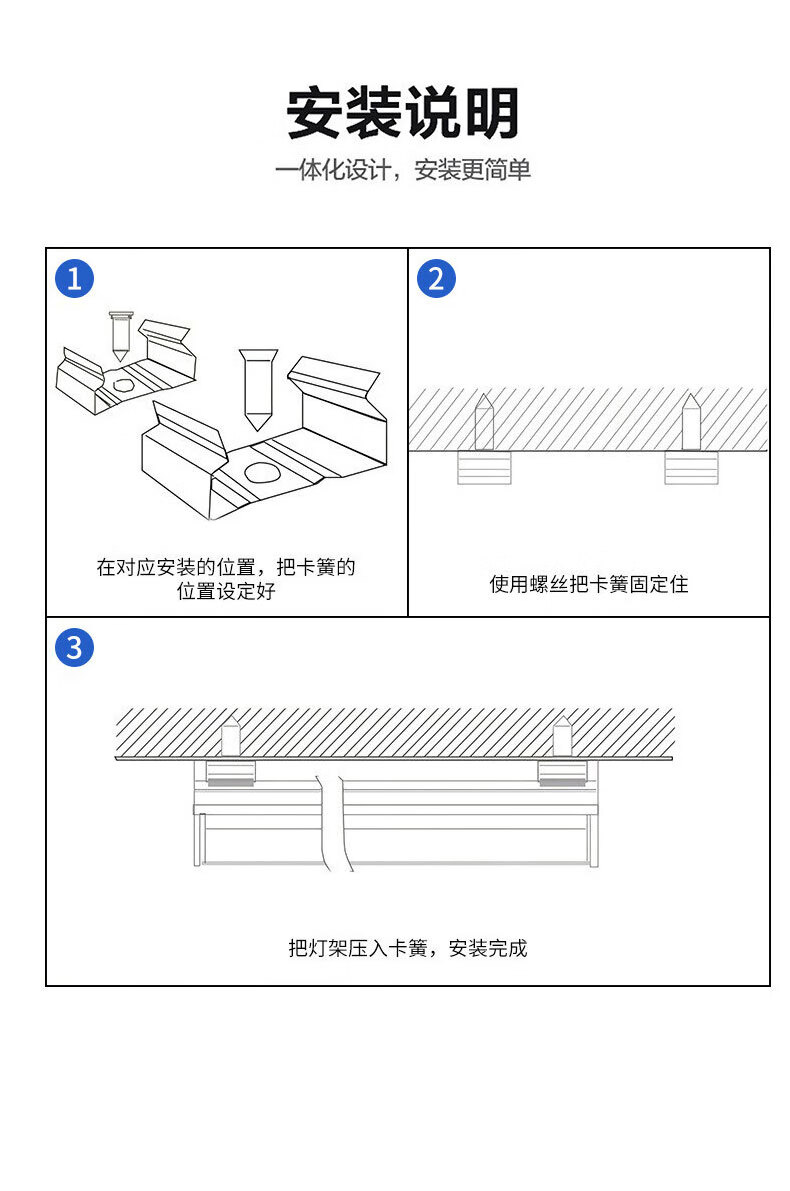 安装说明

一体化设计，安装更简单

1

在对应安装的位置，把卡簧的位置设定好

2

使用螺丝把卡簧固定住

3

把灯架压入卡簧，安装完成