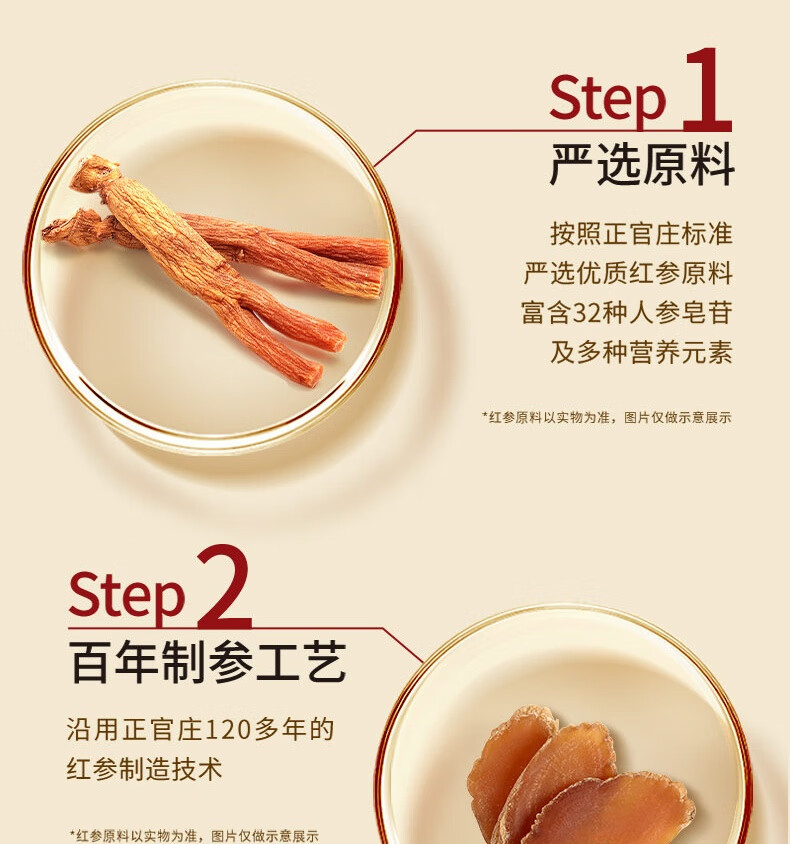 Step 1
严选原料

按照正官庄标准
严选优质红参原料
富含32种人参皂苷
及多种营养元素

*红参原料以实物为准，图片仅做示意展示

Step 2
百年制参工艺

沿用正官庄120多年的
红参制造技术

*红参原料以实物为准，图片仅做示意展示