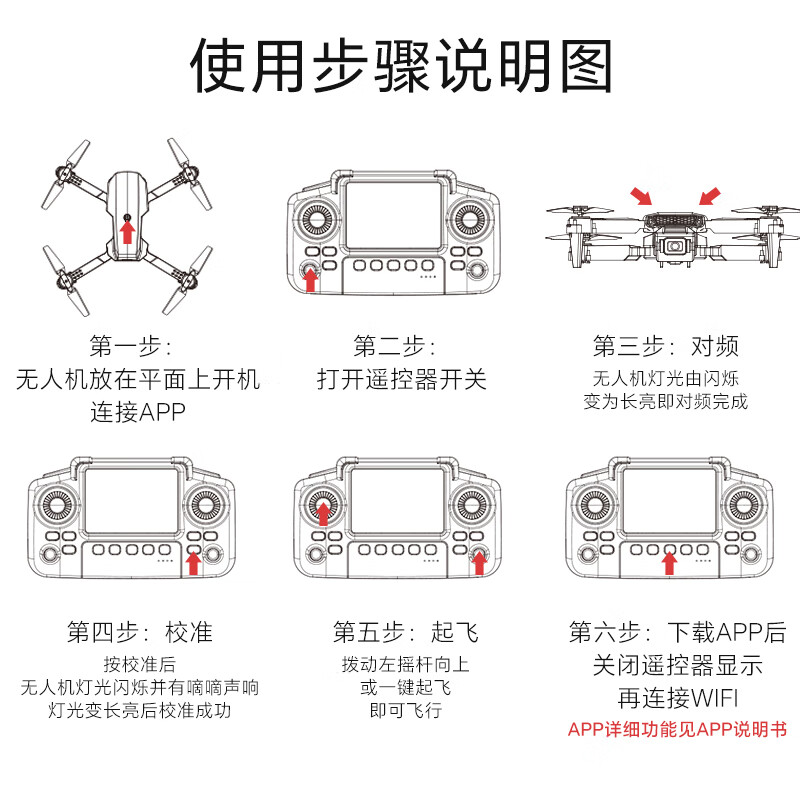 使用步骤说明图

第一步：
无人机放在平面上开机
连接APP

第二步：
打开遥控器开关

第三步：对频
无人机灯光由闪烁
变为长亮即对频完成

第四步：校准
按校准后
无人机灯光闪烁并有嘀嘀声响
灯光变长亮后校准成功

第五步：起飞
拨动左摇杆向上
或一键起飞
即可飞行

第六步：下载APP后
关闭遥控器显示
再连接WIFI
APP详细功能见APP说明书