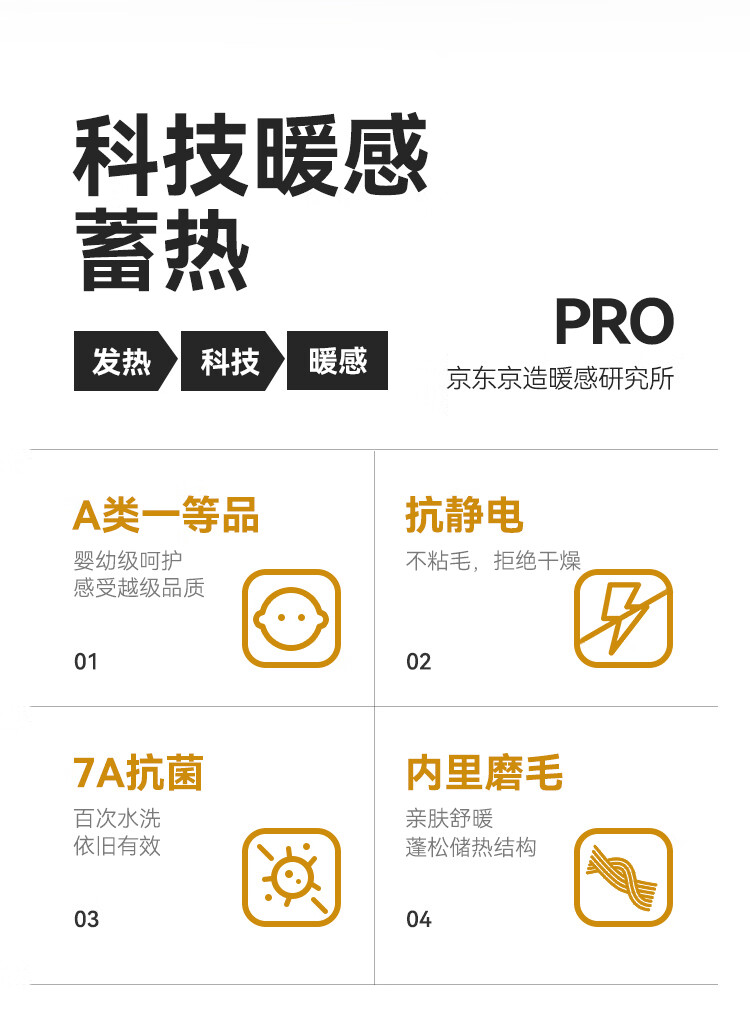 科技暖感
蓄热

发热 科技 暖感

PRO
京东京造暖感研究所

A类一等品
婴幼级呵护
感受越级品质
01

抗静电
不粘毛，拒绝干燥
02

7A抗菌
百次水洗
依旧有效
03

内里磨毛
亲肤舒暖
蓬松储热结构
04