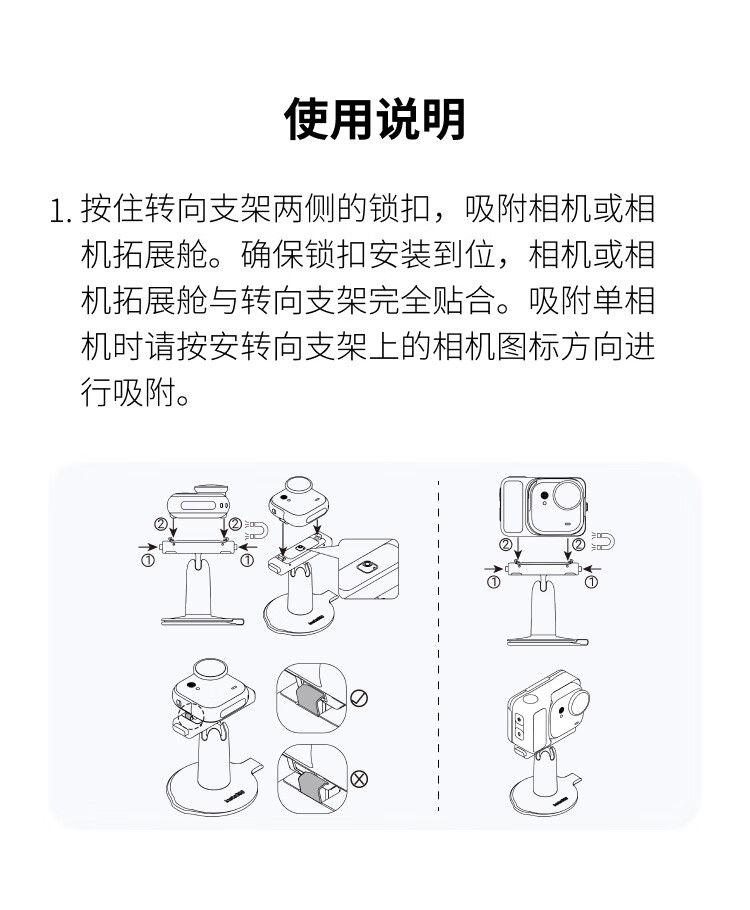 使用说明

1. 按住转向支架两侧的锁扣，吸附相机或相机拓展舱。确保锁扣安装到位，相机或相机拓展舱与转向支架完全贴合。吸附单相机时请按安转向支架上的相机图标方向进行吸附。

②
②
①
①
②
②
①
①