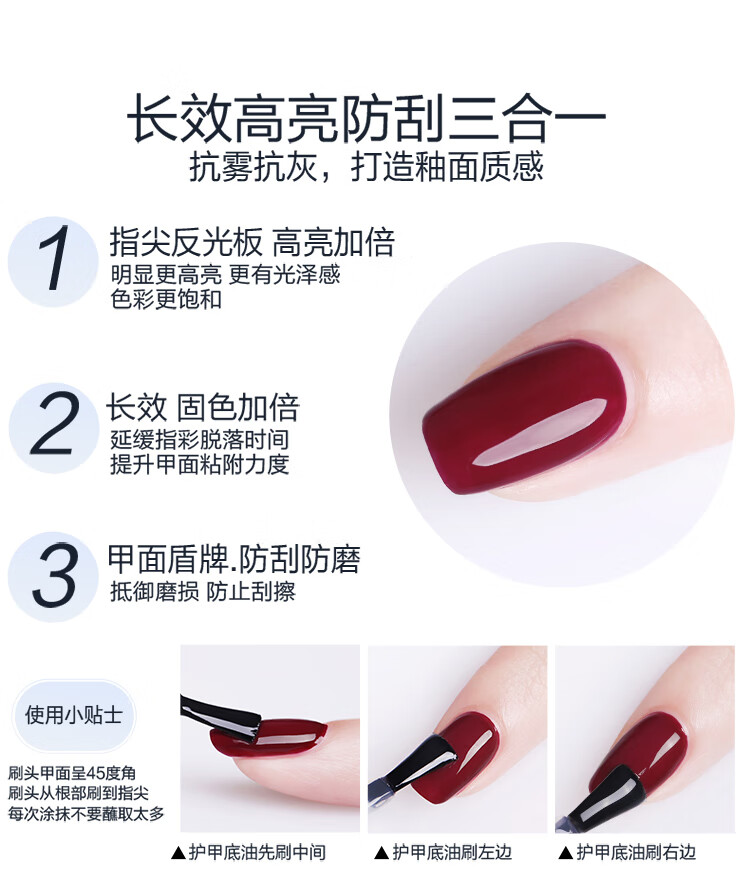 长效高亮防刮三合一
抗雾抗灰，打造釉面质感

1 指尖反光板 高亮加倍
明显更高亮 更有光泽感
色彩更饱和

2 长效 固色加倍
延缓指彩脱落时间
提升甲面粘附力度

3 甲面盾牌.防刮防磨
抵御磨损 防止刮擦

使用小贴士

刷头甲面呈45度角
刷头从根部刷到指尖
每次涂抹不要蘸取太多

▲护甲底油先刷中间

▲护甲底油刷左边

▲护甲底油刷右边