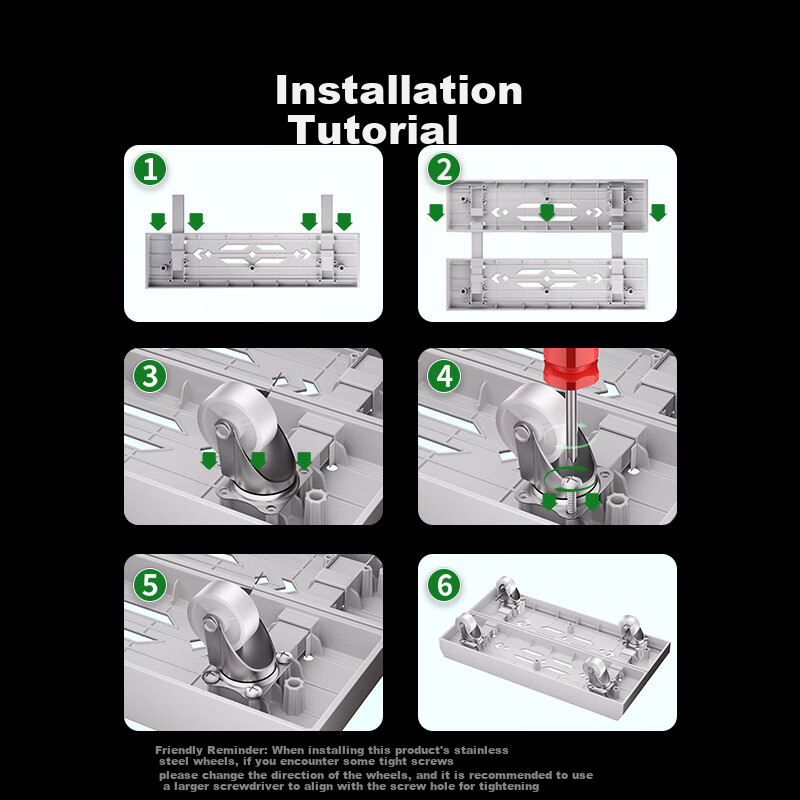 Installation Tutorial

1

2

3

4

5

6

Friendly Reminder: When installing this product's stainless steel wheels, if you encounter some tight screws please change the direction of the wheels, and it is recommended to use a larger screwdriver to align with the screw hole for tightening