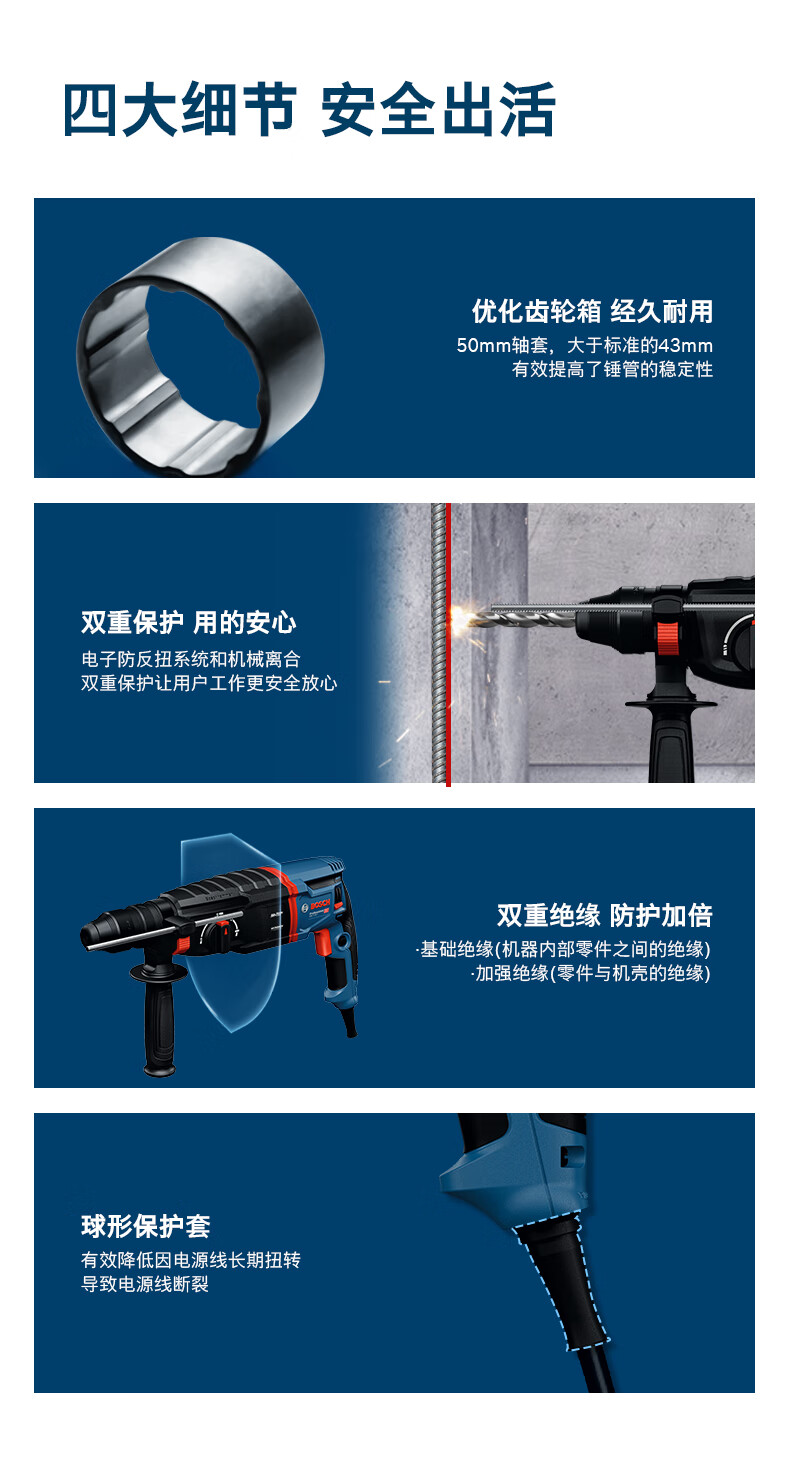 四大细节 安全出活

优化齿轮箱 经久耐用
50mm轴套，大于标准的43mm
有效提高了锤管的稳定性

双重保护 用的安心
电子防反扭系统和机械离合
双重保护让用户工作更安全放心

BOSCH

双重绝缘 防护加倍
·基础绝缘(机器内部零件之间的绝缘)
·加强绝缘(零件与机壳的绝缘)

球形保护套
有效降低因电源线长期扭转
导致电源线断裂