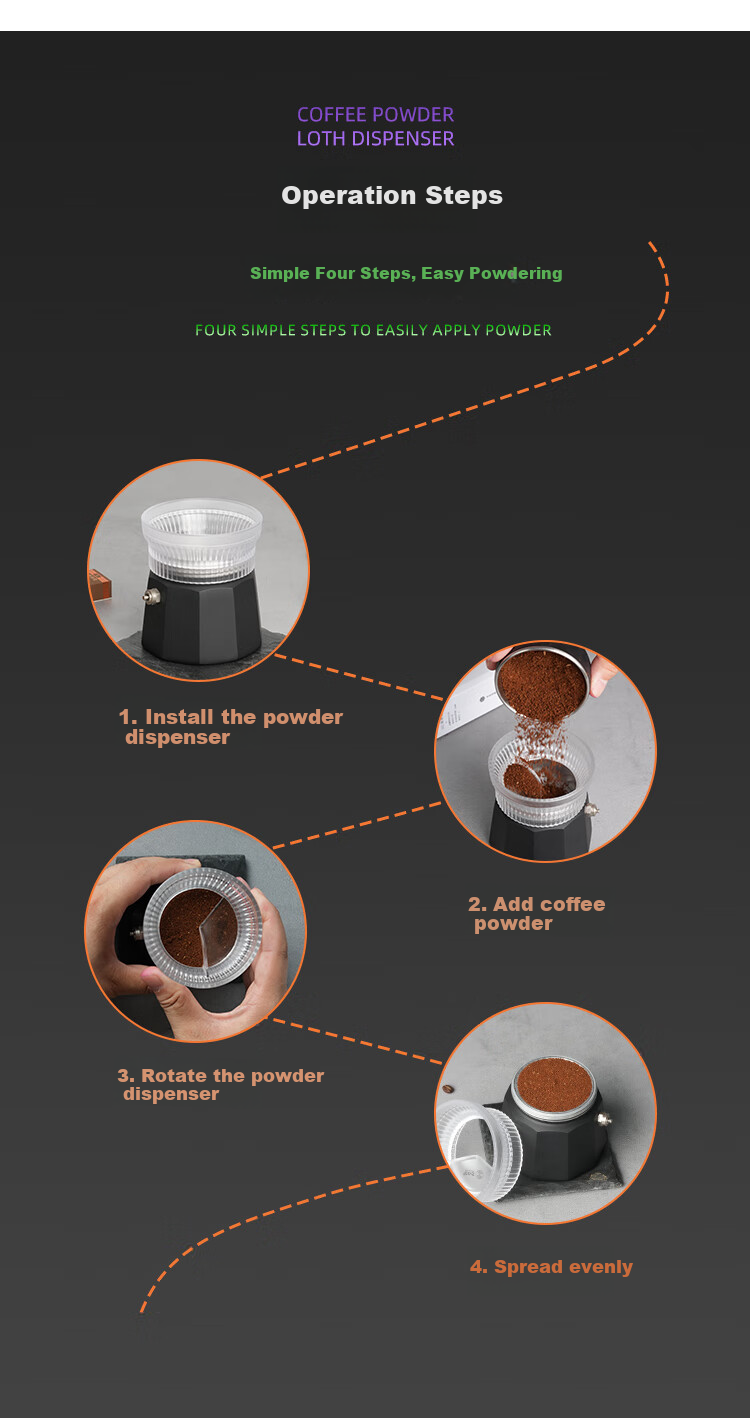 COFFEE POWDER
LOTH DISPENSER

Operation Steps

Simple Four Steps, Easy Powdering

FOUR SIMPLE STEPS TO EASILY APPLY POWDER

1. Install the powder dispenser

2. Add coffee powder

3. Rotate the powder dispenser

4. Spread evenly