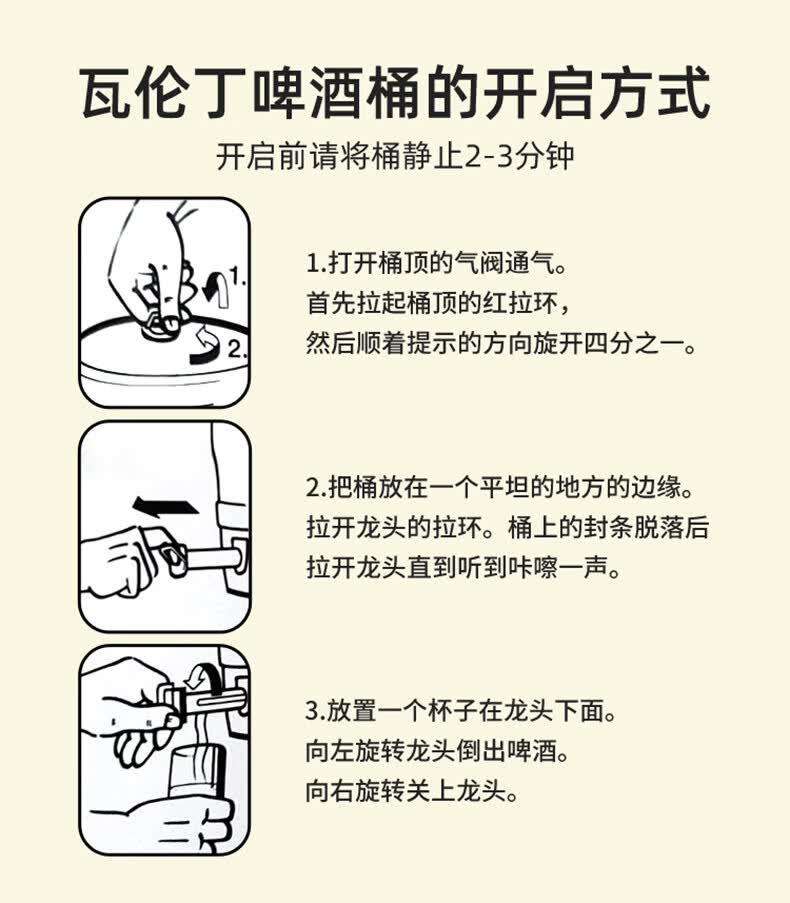 瓦伦丁啤酒桶的开启方式

开启前请将桶静止2-3分钟

1.
2.

1.打开桶顶的气阀通气。
首先拉起桶顶的红拉环，
然后顺着提示的方向旋开四分之一。

2.把桶放在一个平坦的地方的边缘。
拉开龙头的拉环。桶上的封条脱落后
拉开龙头直到听到咔嚓一声。

3.放置一个杯子在龙头下面。
向左旋转龙头倒出啤酒。
向右旋转关上龙头。