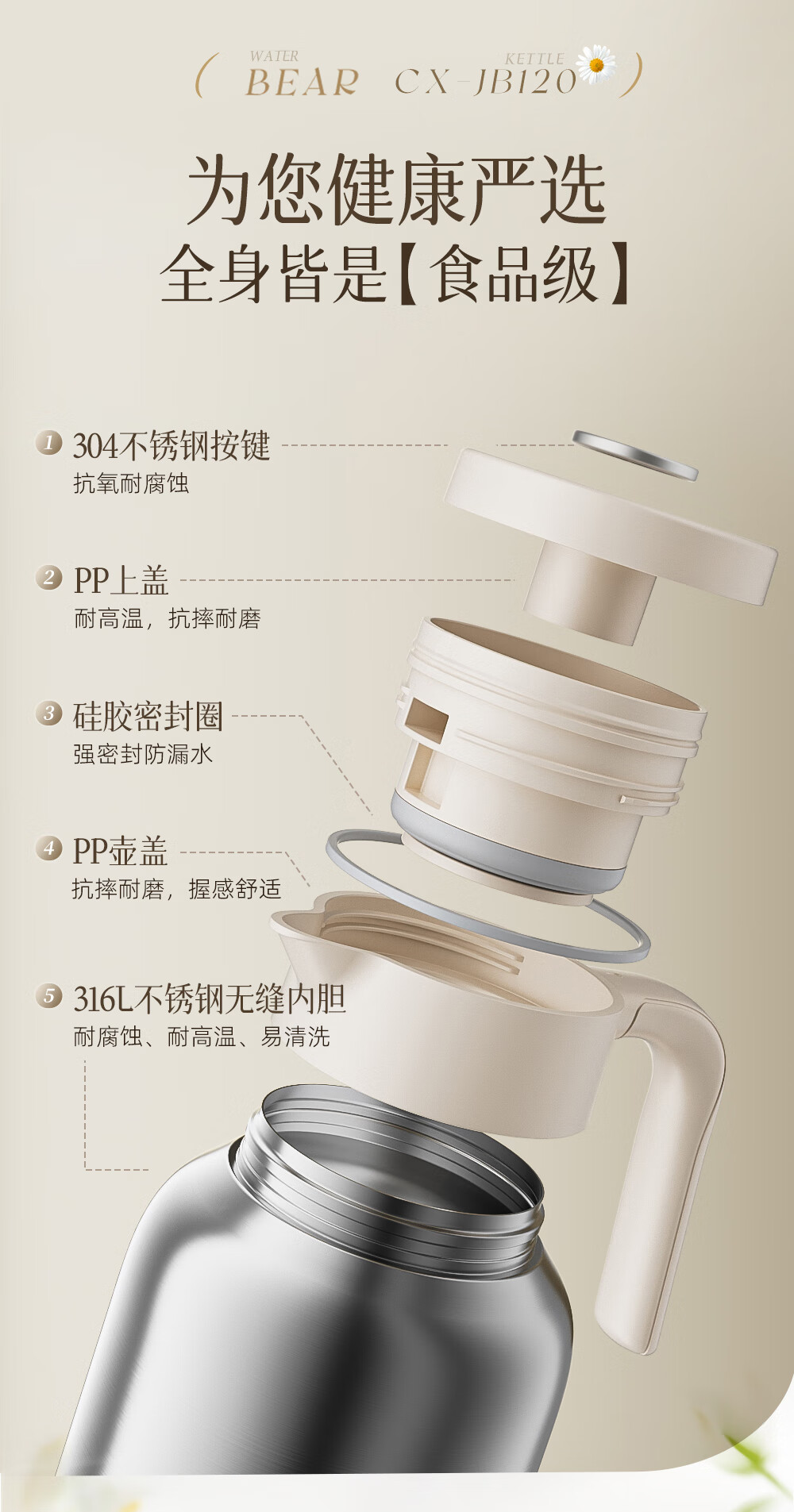 ( WATER BEAR KETTLE CX-JB120 )

为您健康严选
全身皆是【食品级】

1 304不锈钢按键
抗氧耐腐蚀

2 PP上盖
耐高温，抗摔耐磨

3 硅胶密封圈
强密封防漏水

4 PP壶盖
抗摔耐磨，握感舒适

5 316L不锈钢无缝内胆
耐腐蚀、耐高温、易清洗