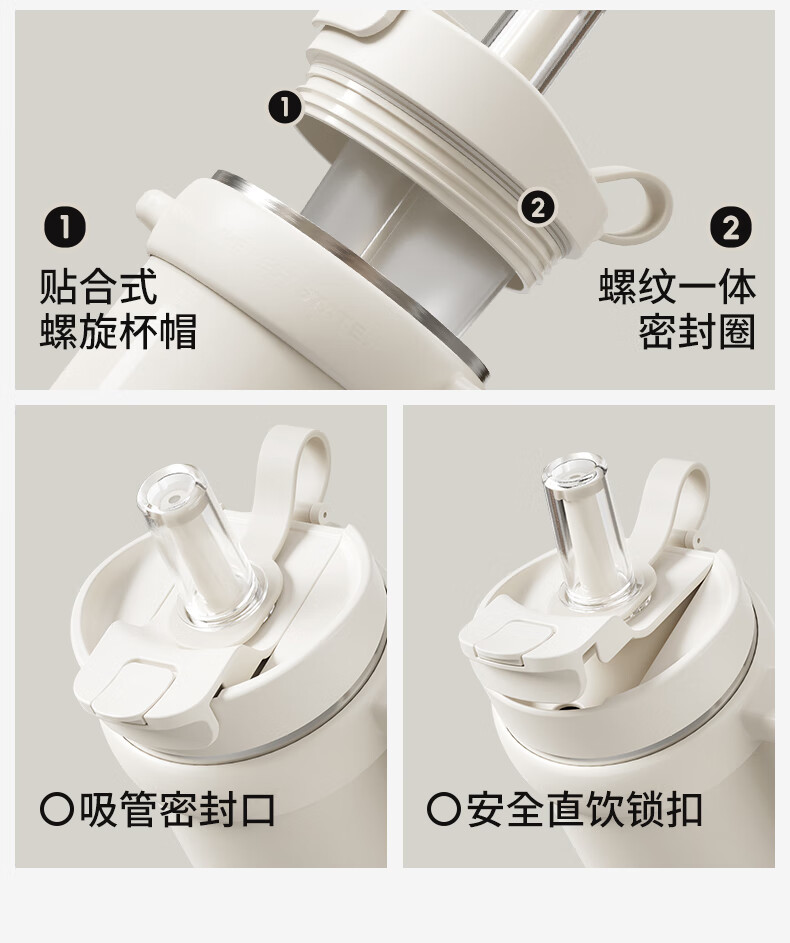 1

2

1
贴合式
螺旋杯帽

2
螺纹一体
密封圈

○吸管密封口

○安全直饮锁扣