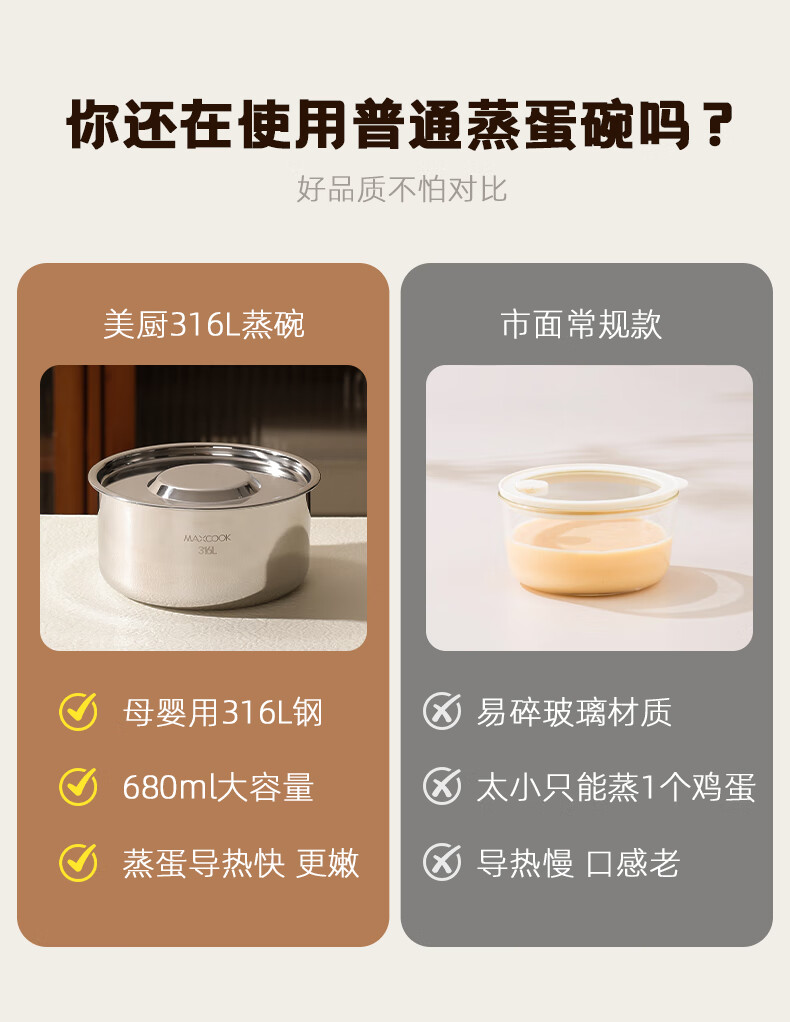 你还在使用普通蒸蛋碗吗？

好品质不怕对比

美厨316L蒸碗

MAXCOOK
316L

母婴用316L钢

680ml大容量

蒸蛋导热快 更嫩

市面常规款

易碎玻璃材质

太小只能蒸1个鸡蛋

导热慢 口感老