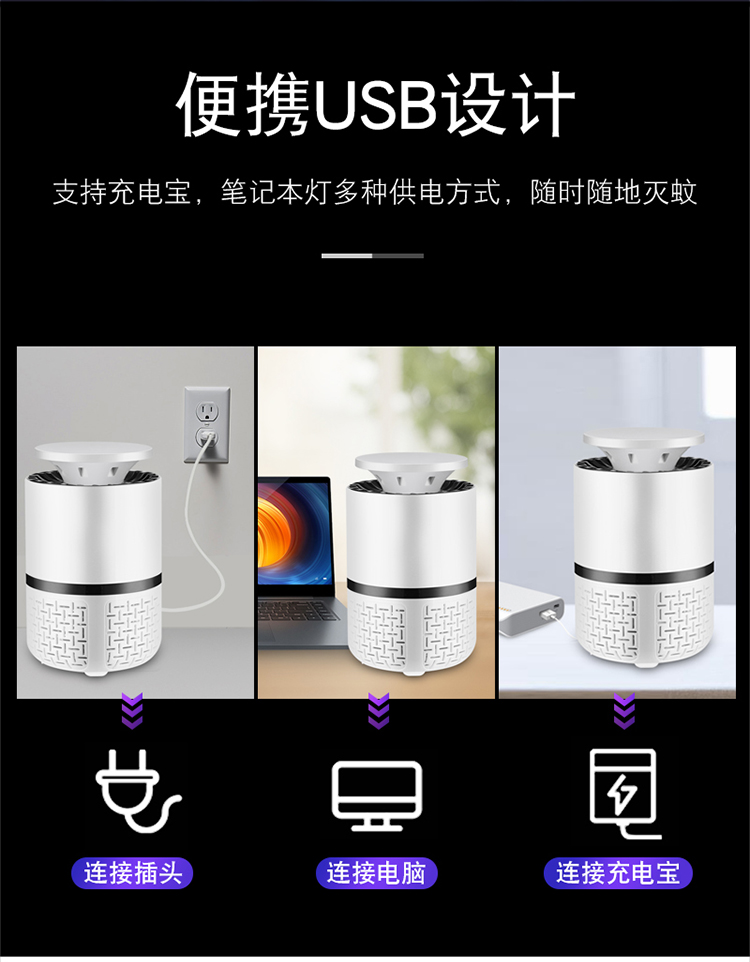 便携USB设计

支持充电宝，笔记本灯多种供电方式，随时随地灭蚊

连接插头

连接电脑

连接充电宝