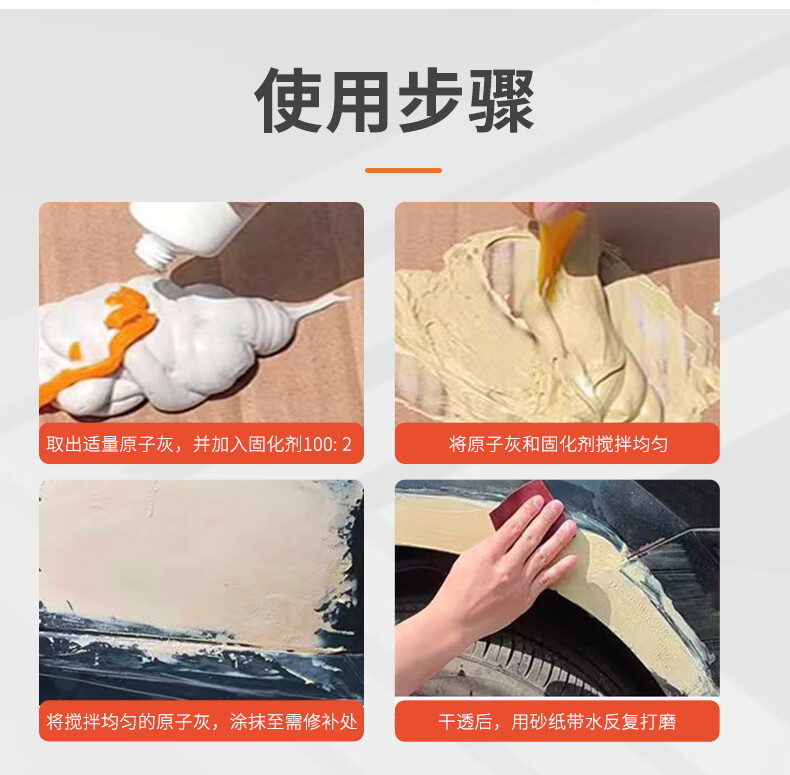 使用步骤

取出适量原子灰，并加入固化剂100: 2

将原子灰和固化剂搅拌均匀

将搅拌均匀的原子灰，涂抹至需修补处

干透后，用砂纸带水反复打磨