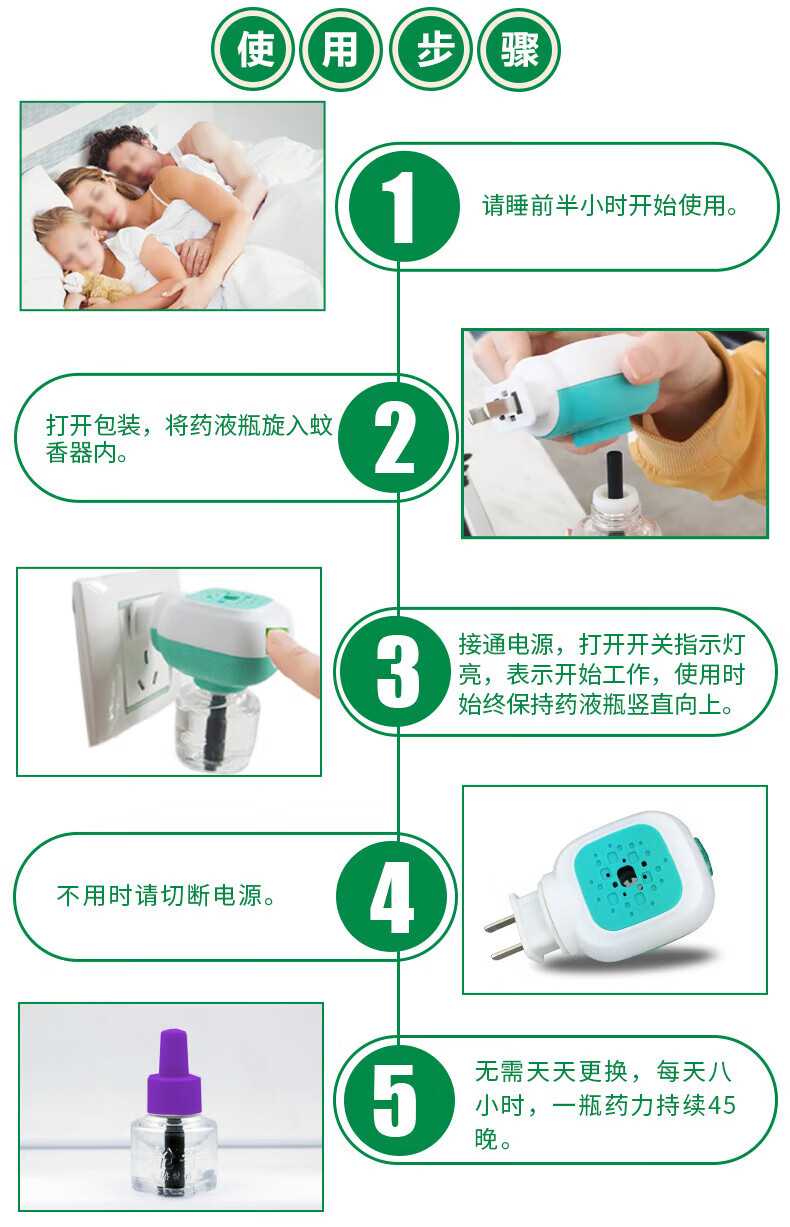 使用步骤

1
请睡前半小时开始使用。

2
打开包装，将药液瓶旋入蚊香器内。

3
接通电源，打开开关指示灯亮，表示开始工作，使用时始终保持药液瓶竖直向上。

4
不用时请切断电源。

5
无需天天更换，每天八小时，一瓶药力持续45晚。