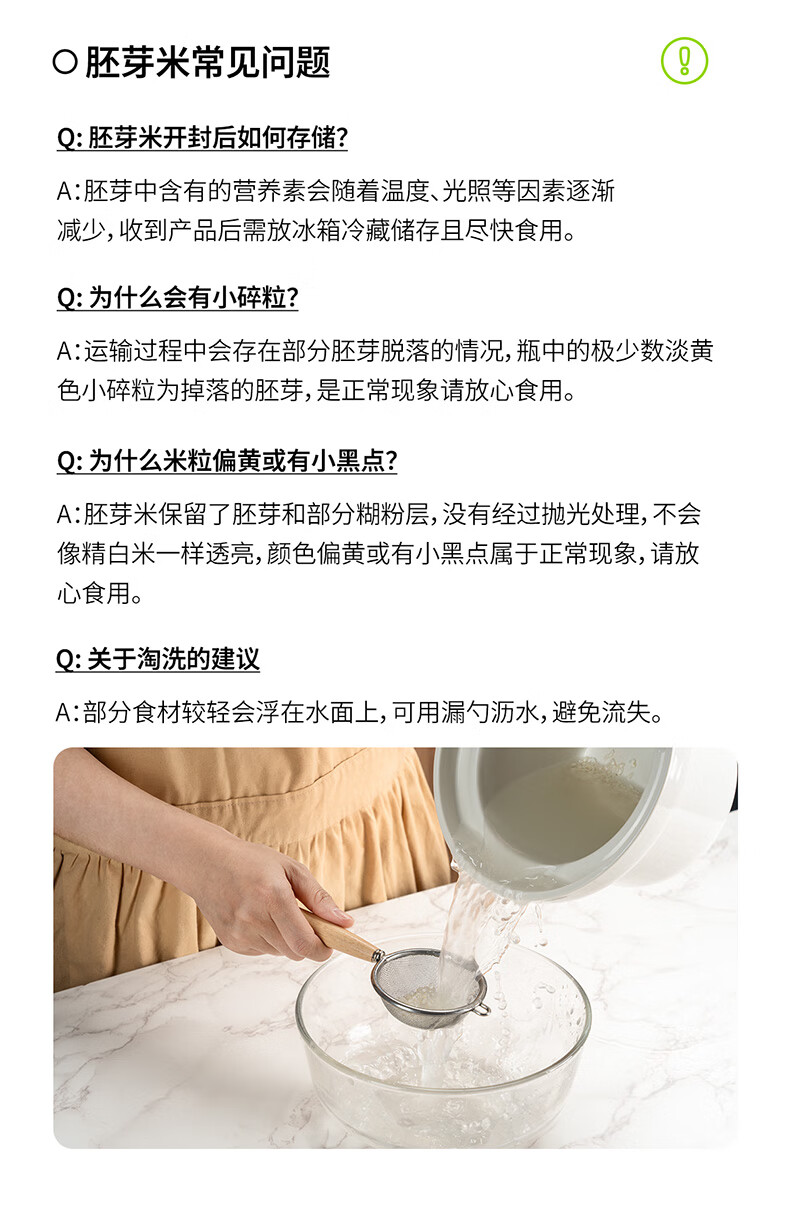 胚芽米常见问题

Q: 胚芽米开封后如何存储?

A:胚芽中含有的营养素会随着温度、光照等因素逐渐减少,收到产品后需放冰箱冷藏储存且尽快食用。

Q: 为什么会有小碎粒?

A:运输过程中会存在部分胚芽脱落的情况,瓶中的极少数淡黄色小碎粒为掉落的胚芽,是正常现象请放心食用。

Q: 为什么米粒偏黄或有小黑点?

A:胚芽米保留了胚芽和部分糊粉层,没有经过抛光处理,不会像精白米一样透亮,颜色偏黄或有小黑点属于正常现象,请放心食用。

Q: 关于淘洗的建议

A:部分食材较轻会浮在水面上,可用漏勺沥水,避免流失。