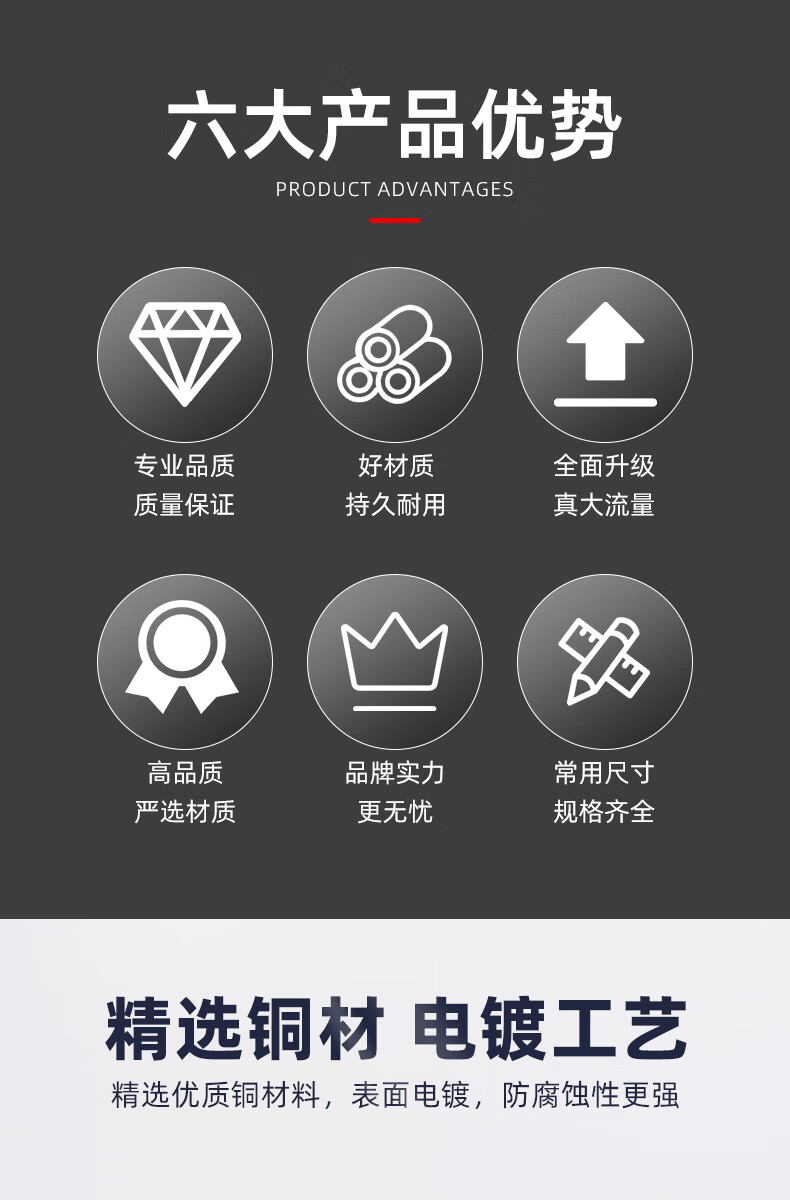 六大产品优势

PRODUCT ADVANTAGES

专业品质
质量保证

好材质
持久耐用

全面升级
真大流量

高品质
严选材质

品牌实力
更无忧

常用尺寸
规格齐全

精选铜材 电镀工艺

精选优质铜材料，表面电镀，防腐蚀性更强