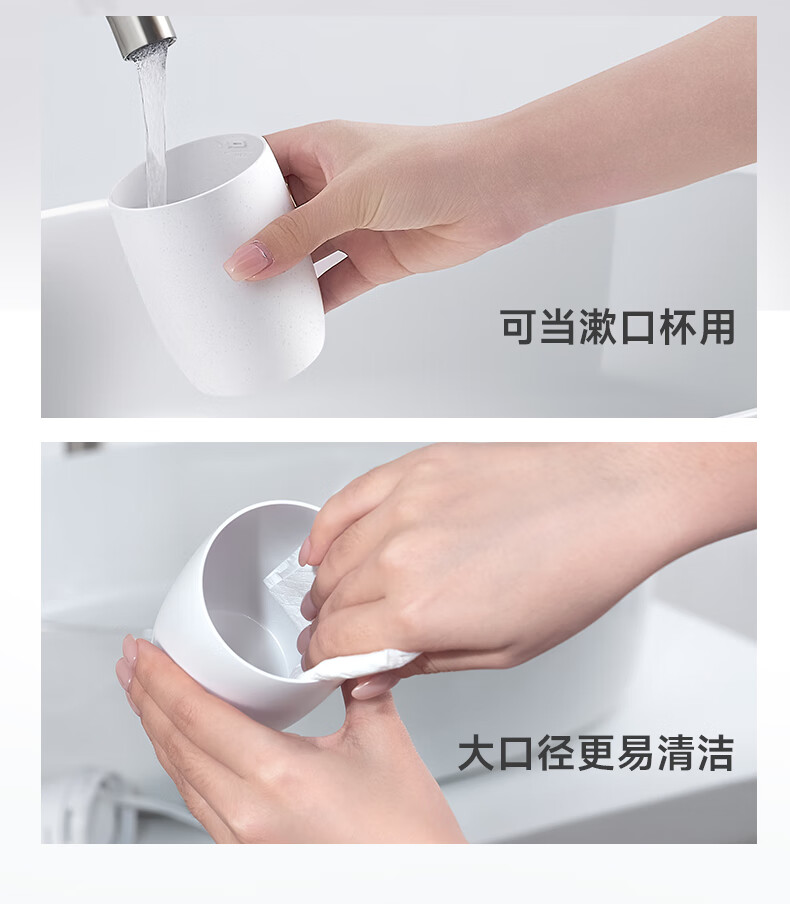 可当漱口杯用

大口径更易清洁