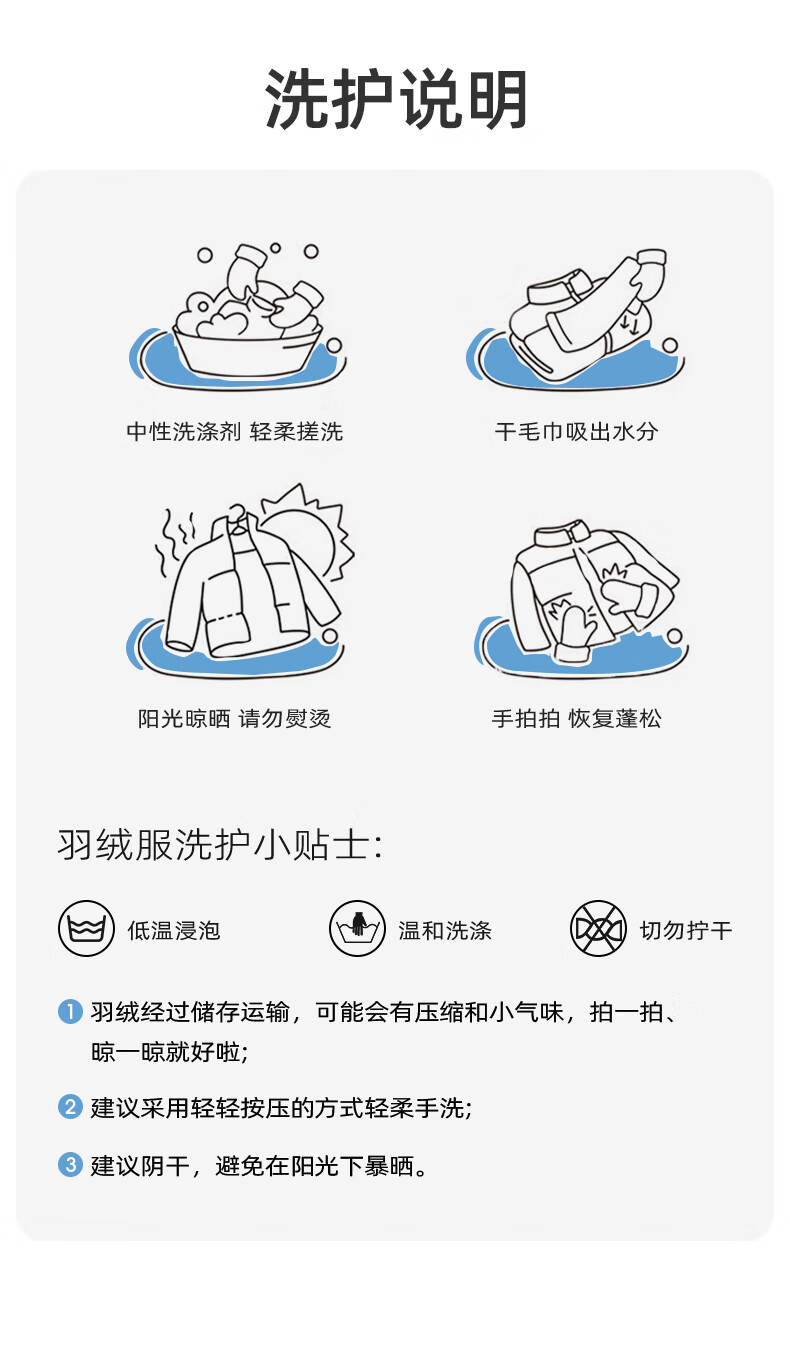 洗护说明

中性洗涤剂 轻柔搓洗

干毛巾吸出水分

阳光晾晒 请勿熨烫

手拍拍 恢复蓬松

羽绒服洗护小贴士:

低温浸泡

温和洗涤

切勿拧干

1 羽绒经过储存运输，可能会有压缩和小气味，拍一拍、晾一晾就好啦;

2 建议采用轻轻按压的方式轻柔手洗;

3 建议阴干，避免在阳光下暴晒。