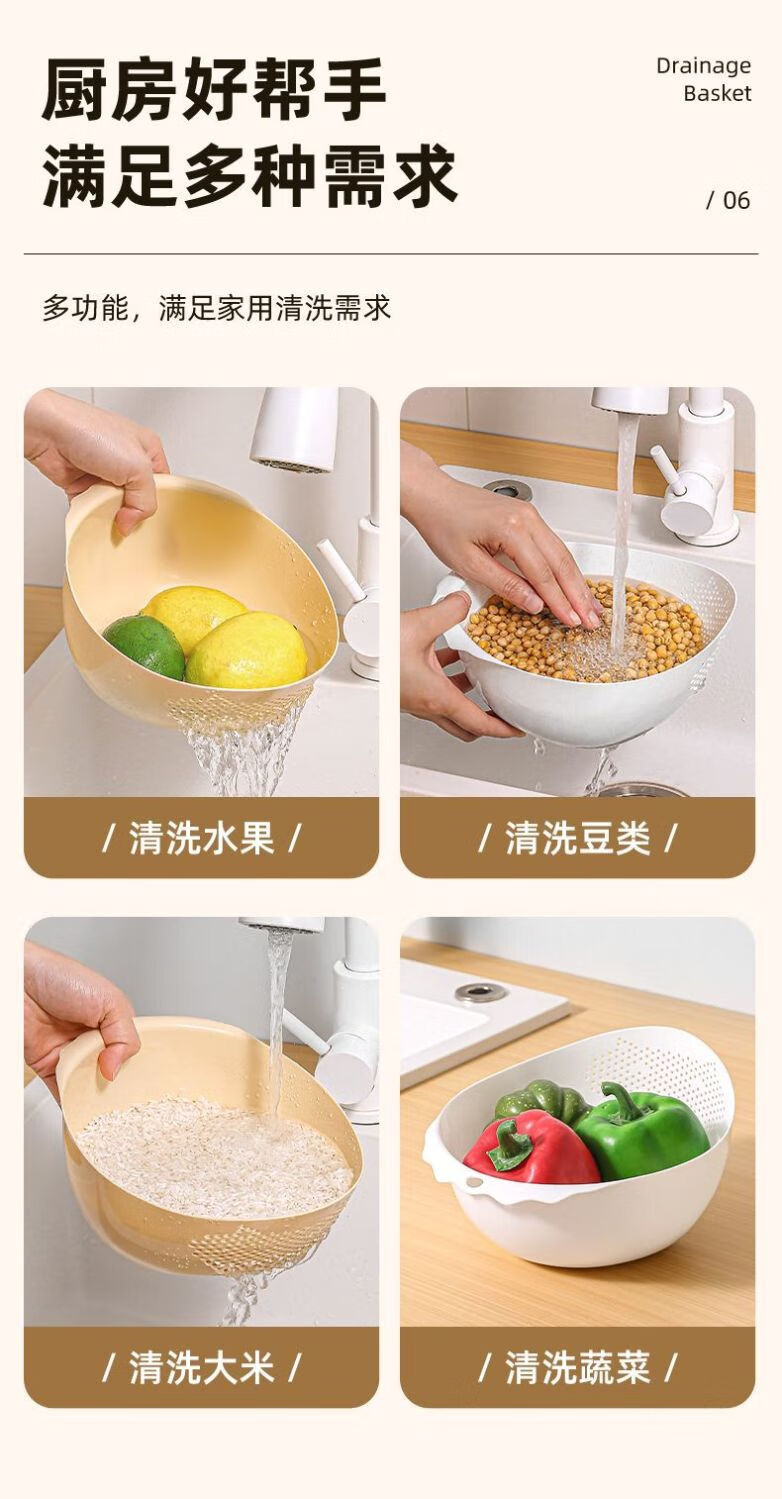 厨房好帮手
满足多种需求

Drainage Basket

/ 06

多功能，满足家用清洗需求

/ 清洗水果 /

/ 清洗豆类 /

/ 清洗大米 /

/ 清洗蔬菜 /